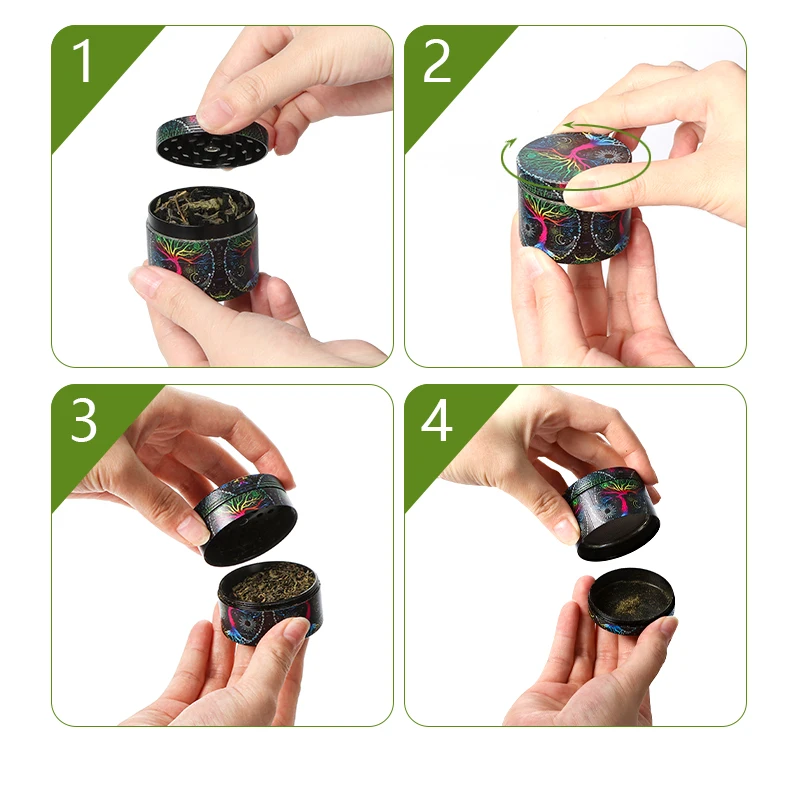 1

2

3

4