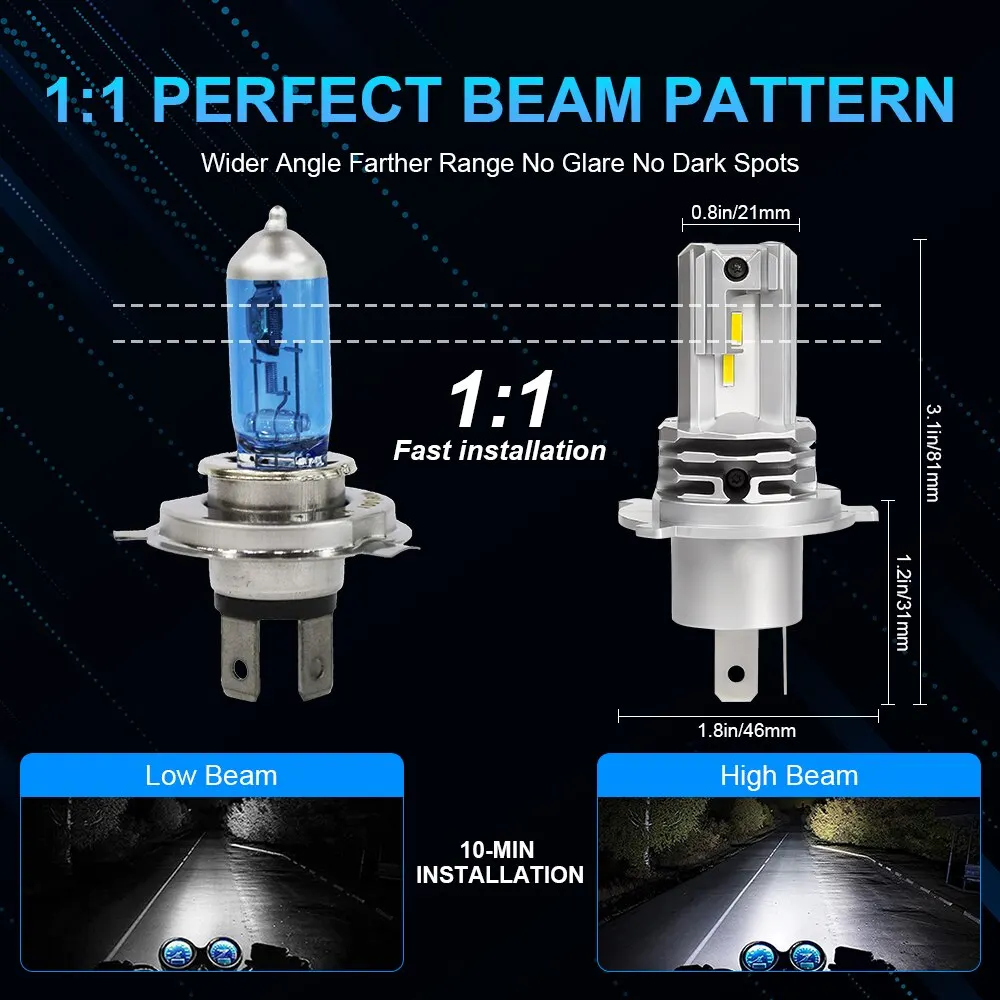 1:1 PERFECT BEAM PATTERN

Wider Angle Farther Range No Glare No Dark Spots

0.8in/21mm

1:1
Fast installation

3.1in/81mm

1.2in/31mm

1.8in/46mm

Low Beam

10-MIN INSTALLATION

High Beam