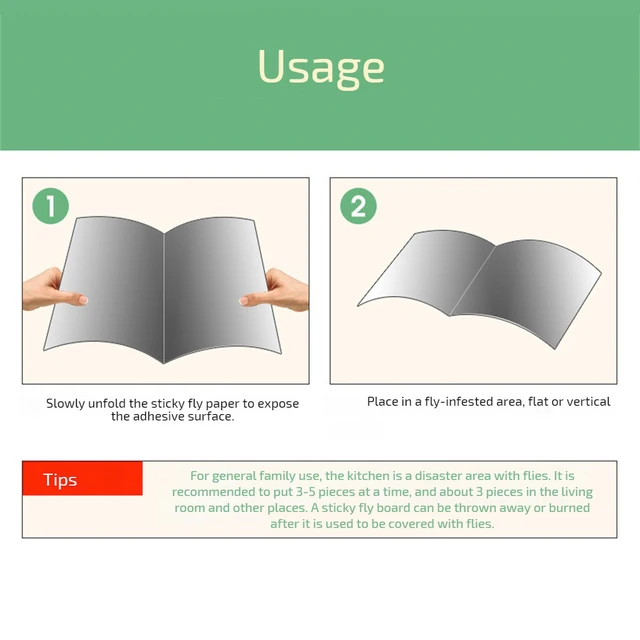 Usage

1

Slowly unfold the sticky fly paper to expose the adhesive surface.

2

Place in a fly-infested area, flat or vertical

Tips

For general family use, the kitchen is a disaster area with flies. It is recommended to put 3-5 pieces at a time, and about 3 pieces in the living room and other places. A sticky fly board can be thrown away or burned after it is used to be covered with flies.