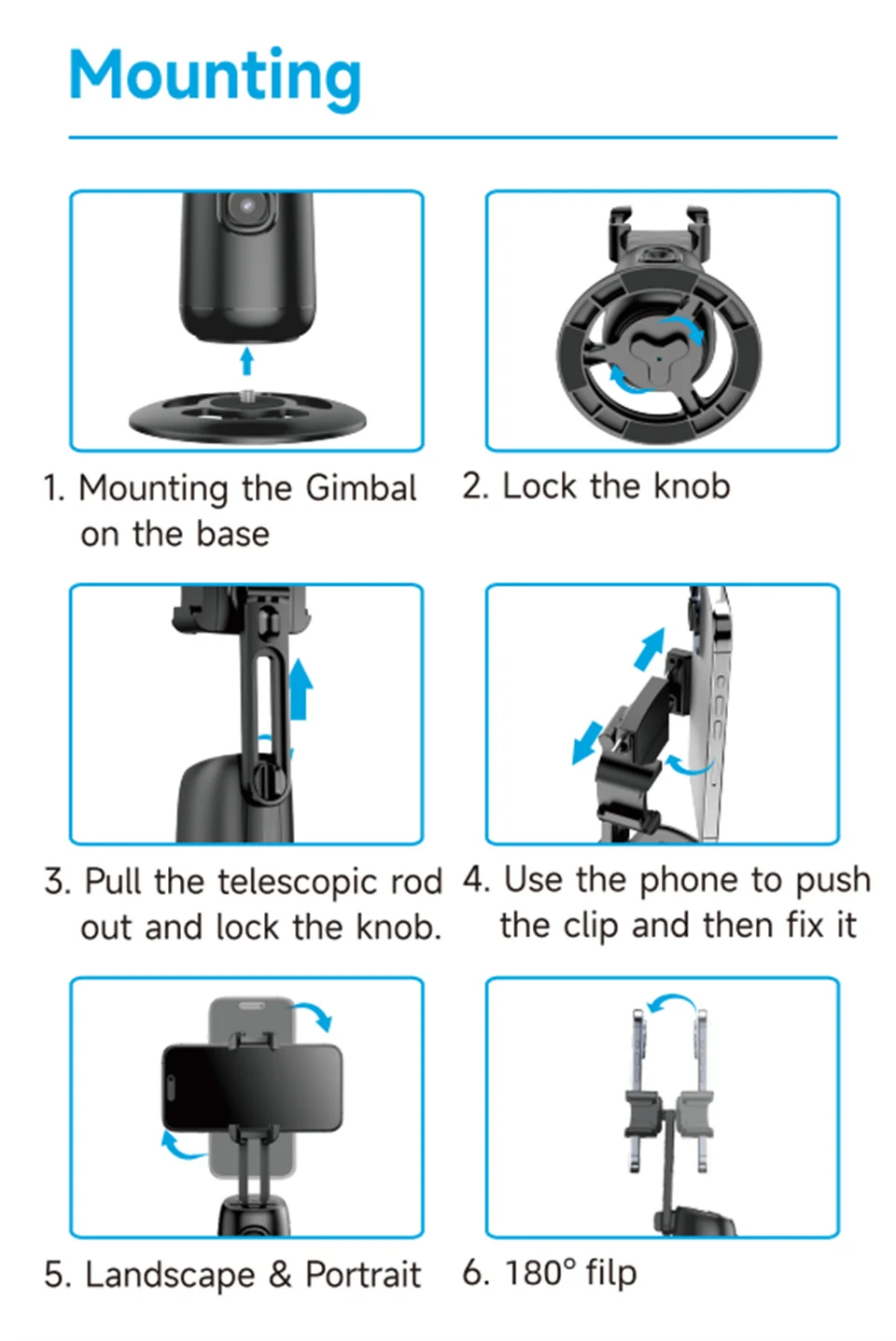 Mounting

1. Mounting the Gimbal on the base

2. Lock the knob

3. Pull the telescopic rod out and lock the knob.

4. Use the phone to push the clip and then fix it

5. Landscape & Portrait

6. 180° filp