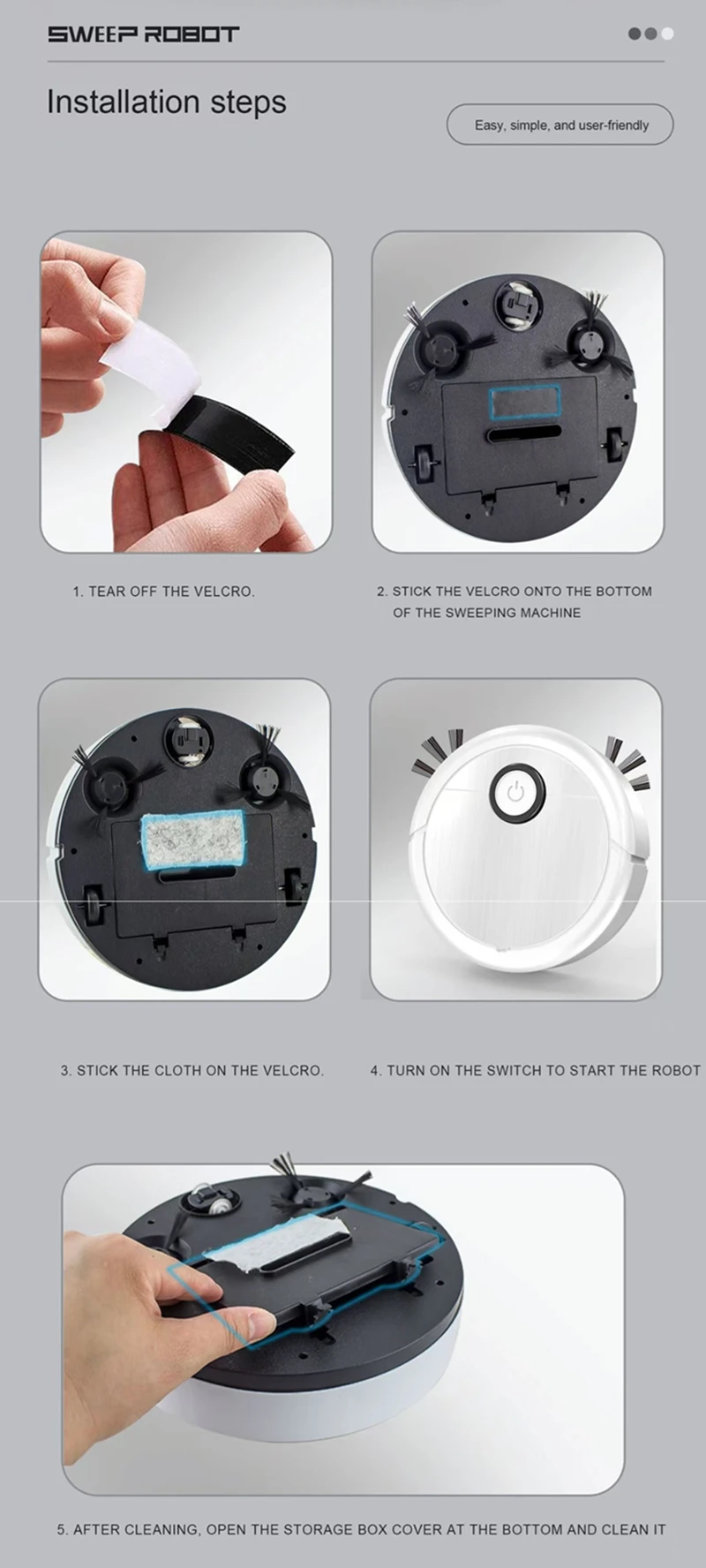 SWEEP ROBOT

Installation steps

Easy, simple, and user-friendly

1. TEAR OFF THE VELCRO.

2. STICK THE VELCRO ONTO THE BOTTOM OF THE SWEEPING MACHINE

3. STICK THE CLOTH ON THE VELCRO.

4. TURN ON THE SWITCH TO START THE ROBOT

5. AFTER CLEANING, OPEN THE STORAGE BOX COVER AT THE BOTTOM AND CLEAN IT