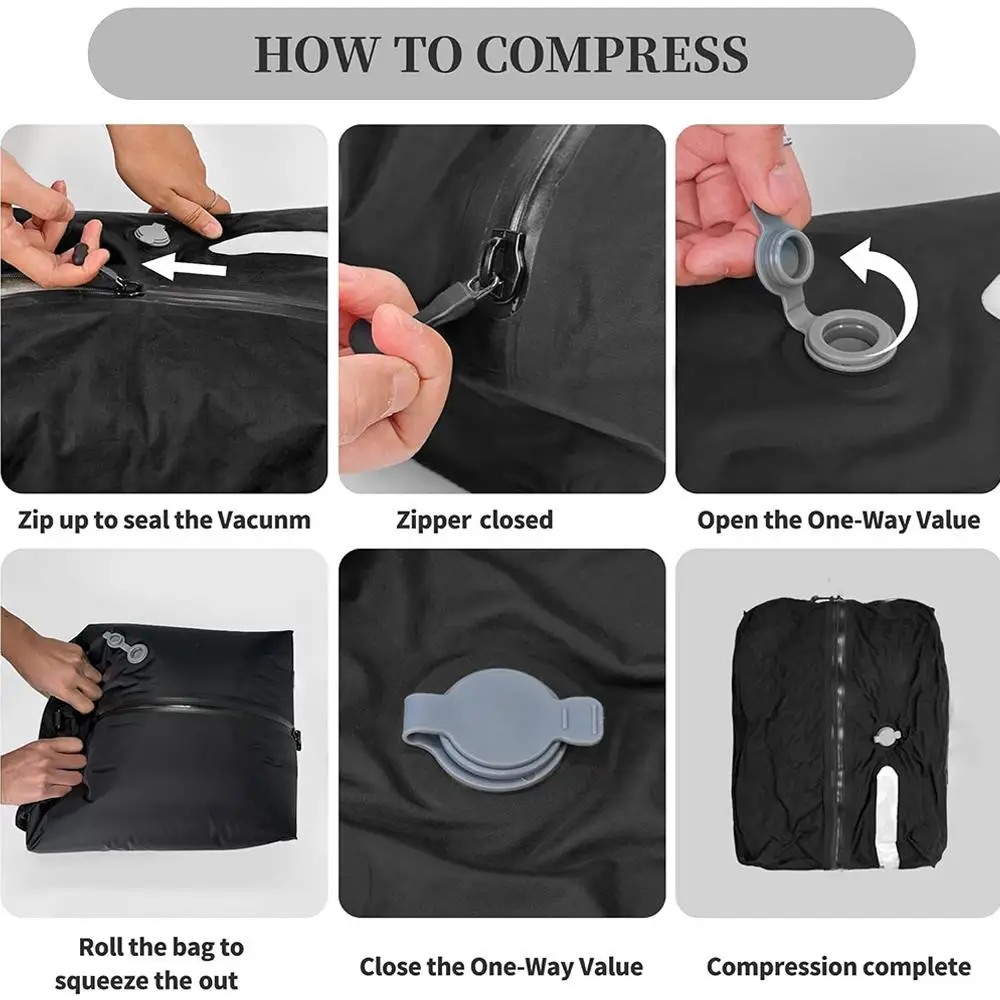 HOW TO COMPRESS

Zip up to seal the Vacunm

Zipper closed

Open the One-Way Value

Roll the bag to squeeze the out

Close the One-Way Value

Compression complete