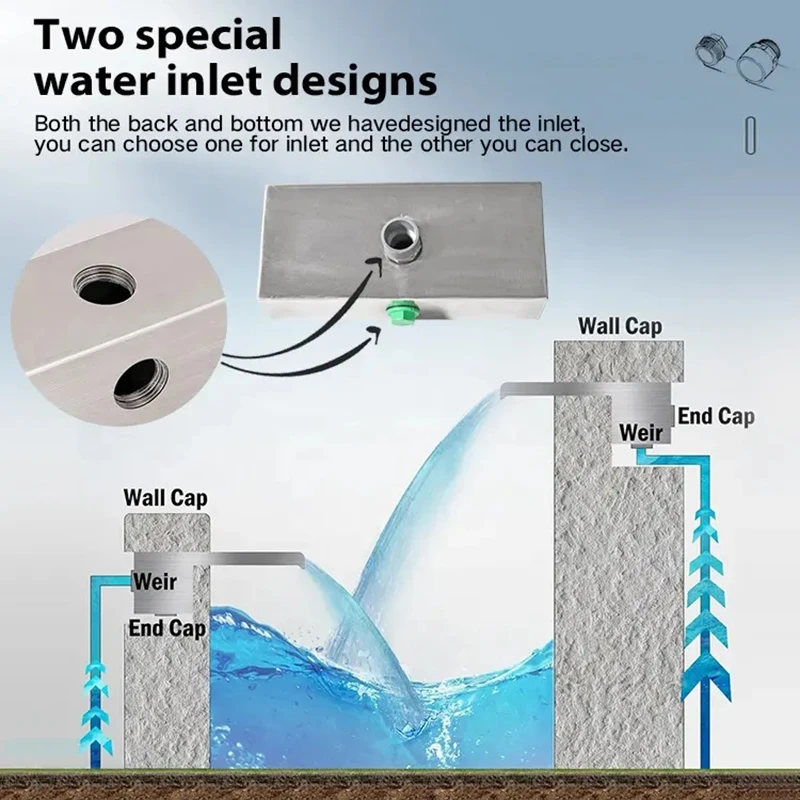 Two special water inlet designs

Both the back and bottom we havedesigned the inlet, you can choose one for inlet and the other you can close.

Wall Cap

End Cap

Weir

Wall Cap

Weir

End Cap