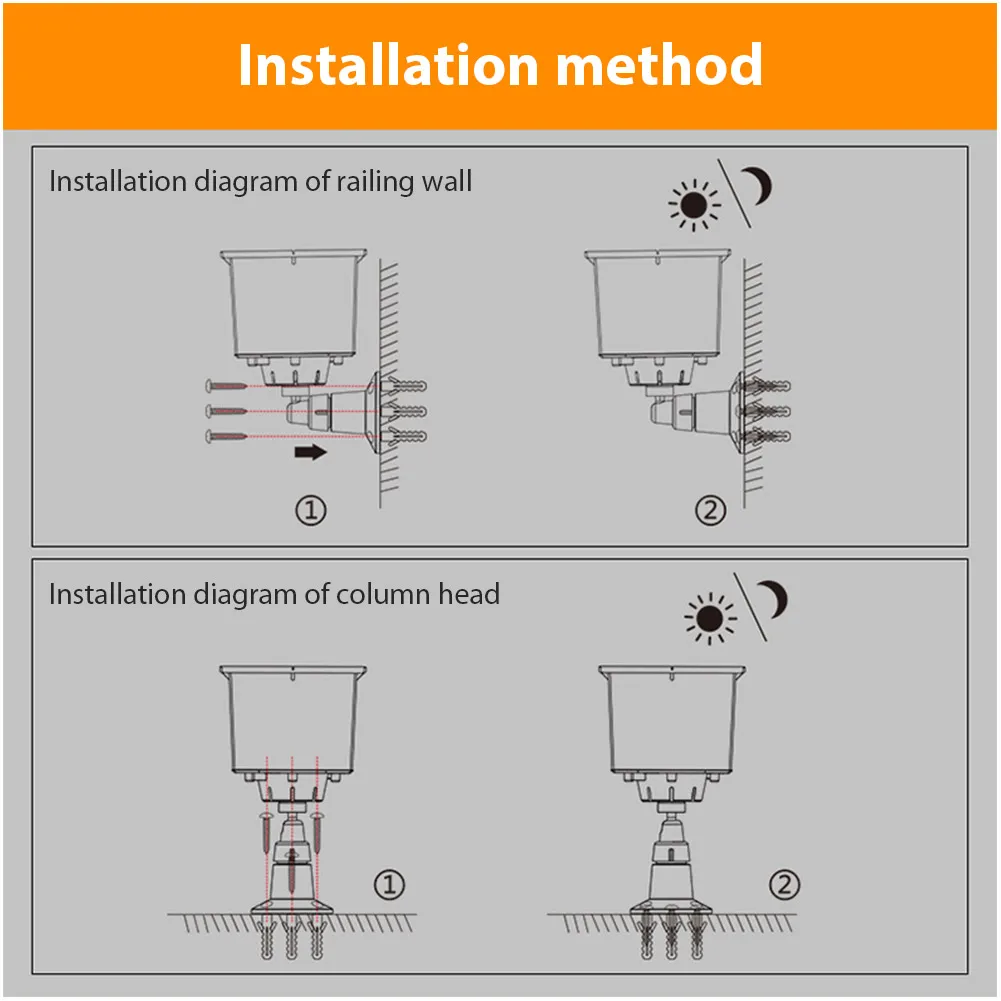 Installation method

Installation diagram of railing wall

①

②

Installation diagram of column head

①

②