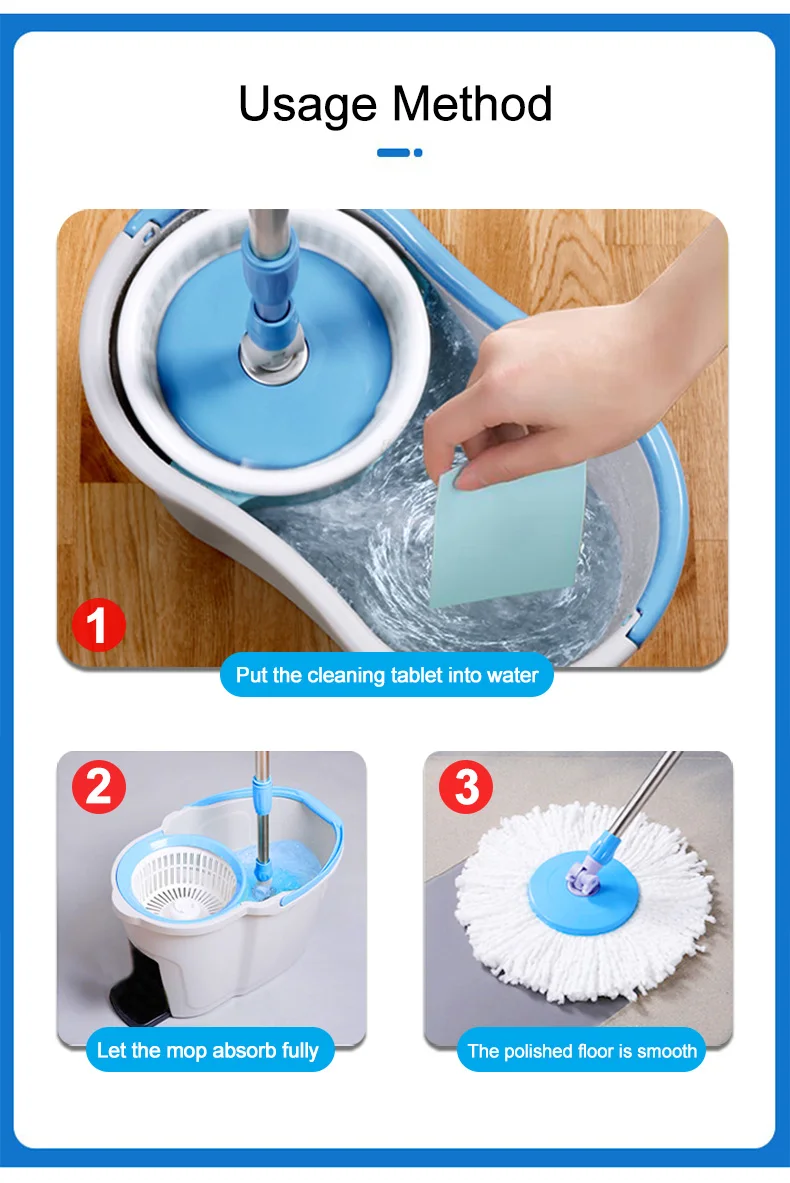 Usage Method

1

Put the cleaning tablet into water

2

Let the mop absorb fully

3

The polished floor is smooth