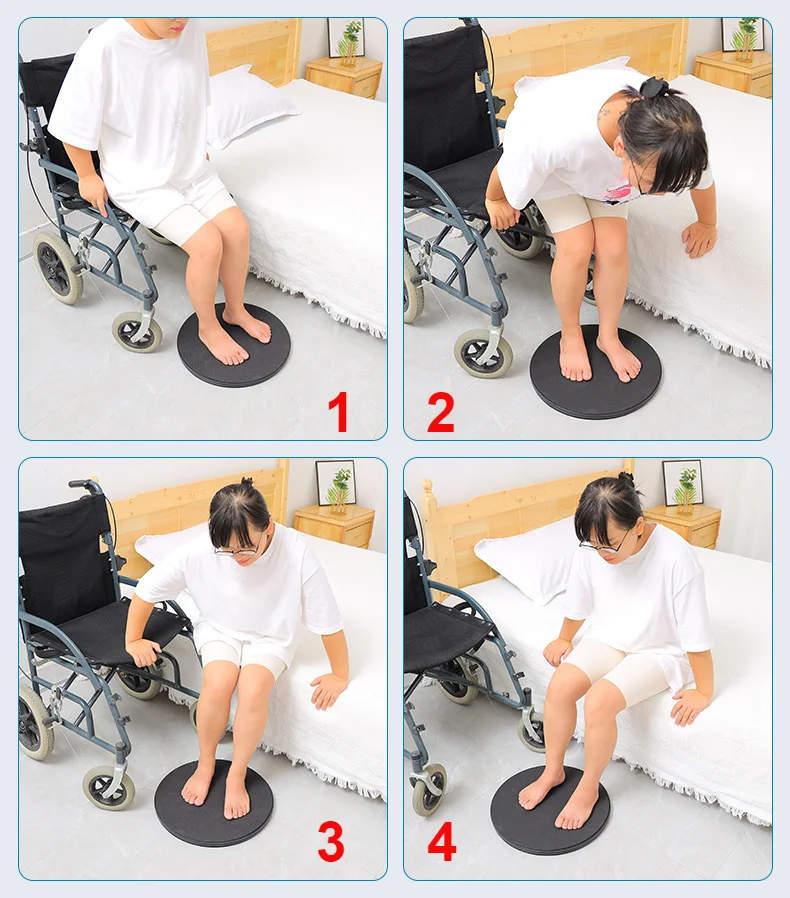 1

2

3

4