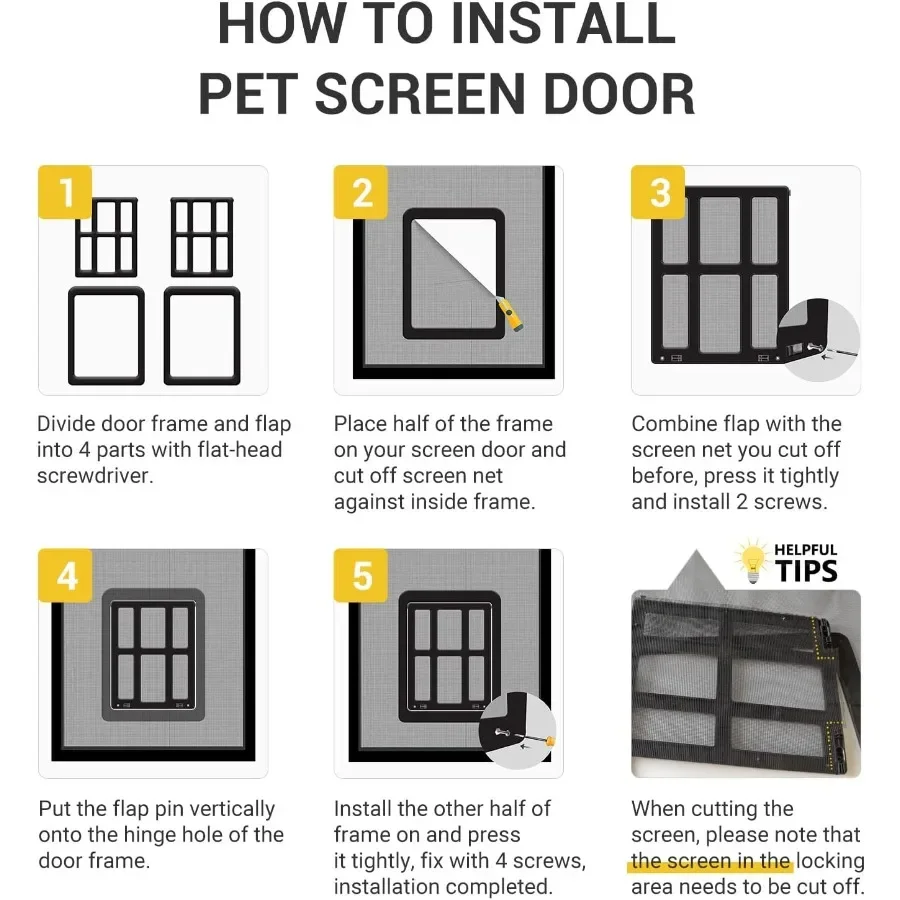 HOW TO INSTALL
PET SCREEN DOOR

1

Divide door frame and flap into 4 parts with flat-head screwdriver.

2

Place half of the frame on your screen door and cut off screen net against inside frame.

3

Combine flap with the screen net you cut off before, press it tightly and install 2 screws.

4

Put the flap pin vertically onto the hinge hole of the door frame.

5

Install the other half of frame on and press it tightly, fix with 4 screws, installation completed.

HELPFUL TIPS

When cutting the screen, please note that the screen in the locking area needs to be cut off.