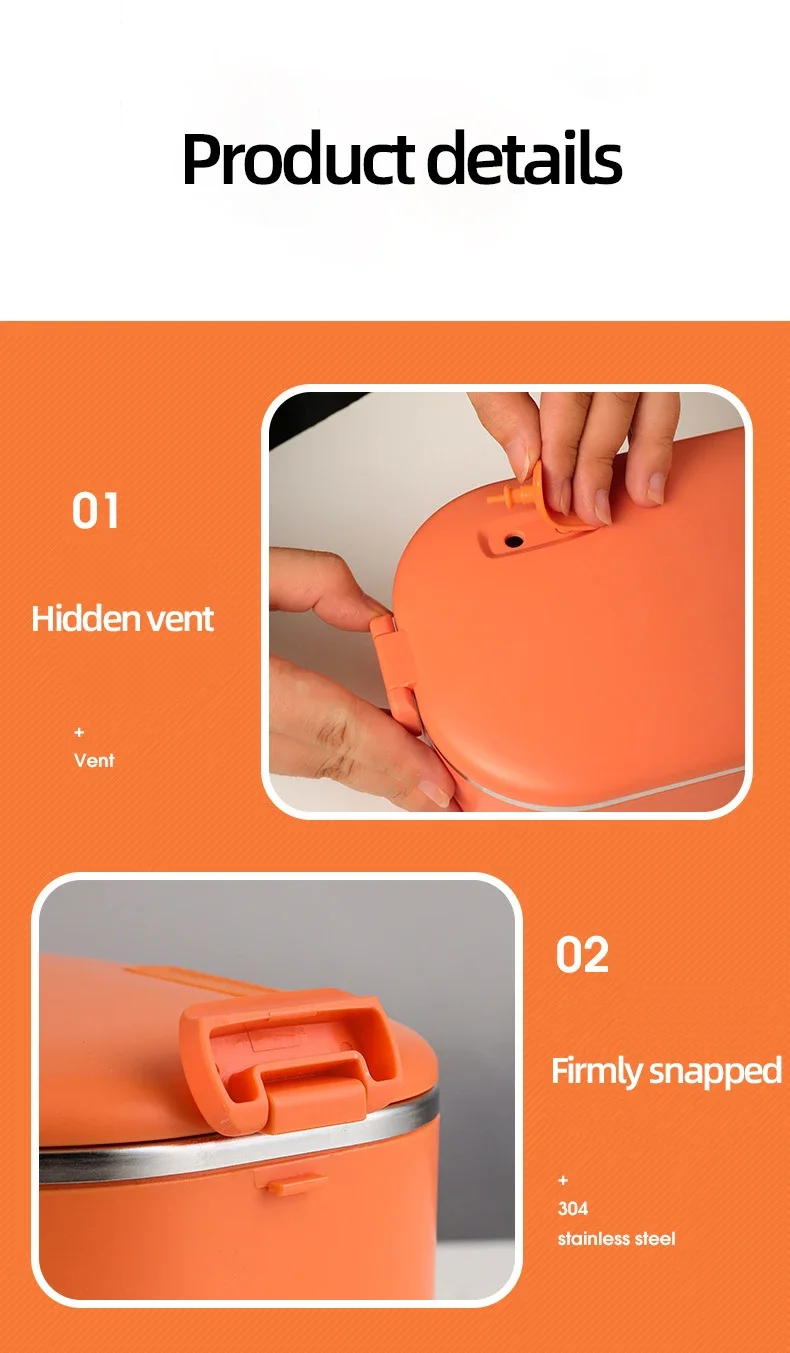 Product details

01

Hidden vent

+
Vent

02

Firmly snapped

+
304
stainless steel