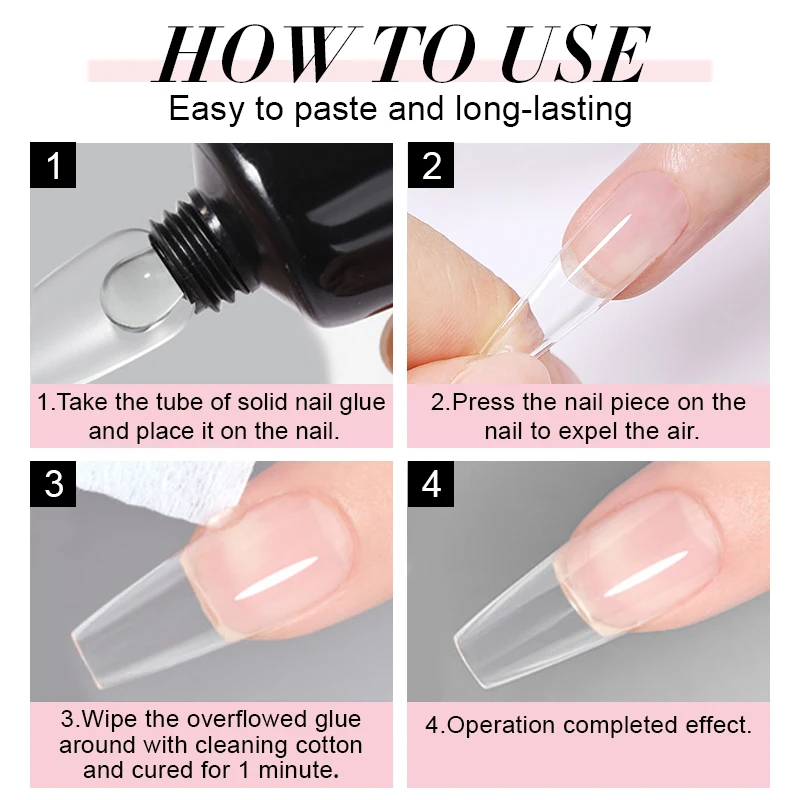 HOW TO USE
Easy to paste and long-lasting

1

1.Take the tube of solid nail glue and place it on the nail.

2

2.Press the nail piece on the nail to expel the air.

3

3.Wipe the overflowed glue around with cleaning cotton and cured for 1 minute.

4

4.Operation completed effect.