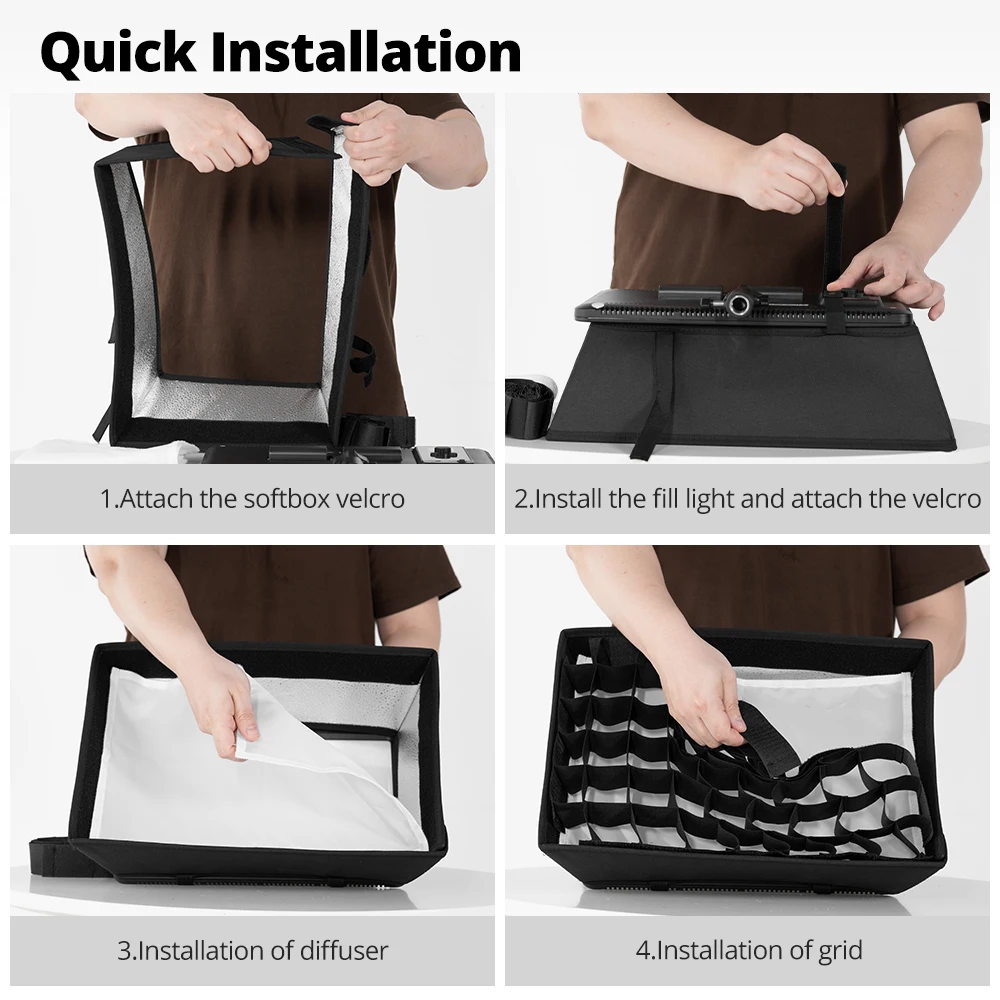 Quick Installation

1.Attach the softbox velcro

2.Install the fill light and attach the velcro

3.Installation of diffuser

4.Installation of grid