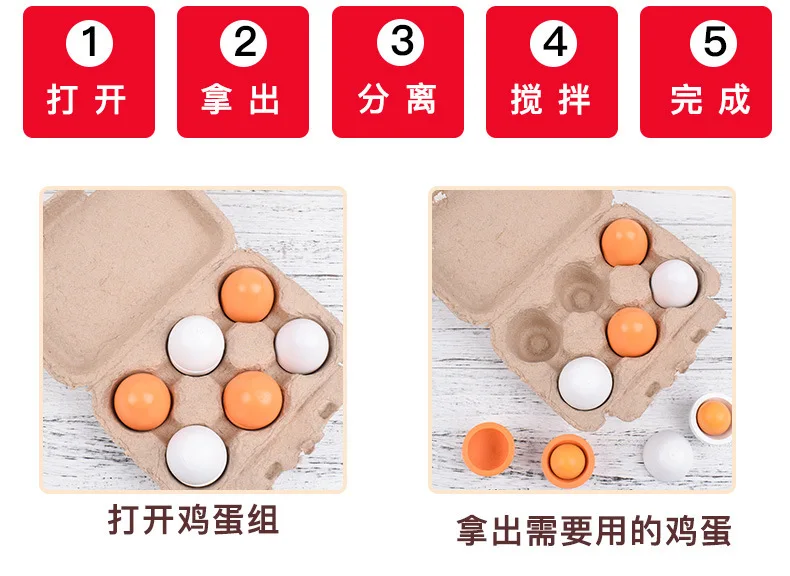 1 打开

2 拿出

3 分离

4 搅拌

5 完成

打开鸡蛋组

拿出需要用的鸡蛋