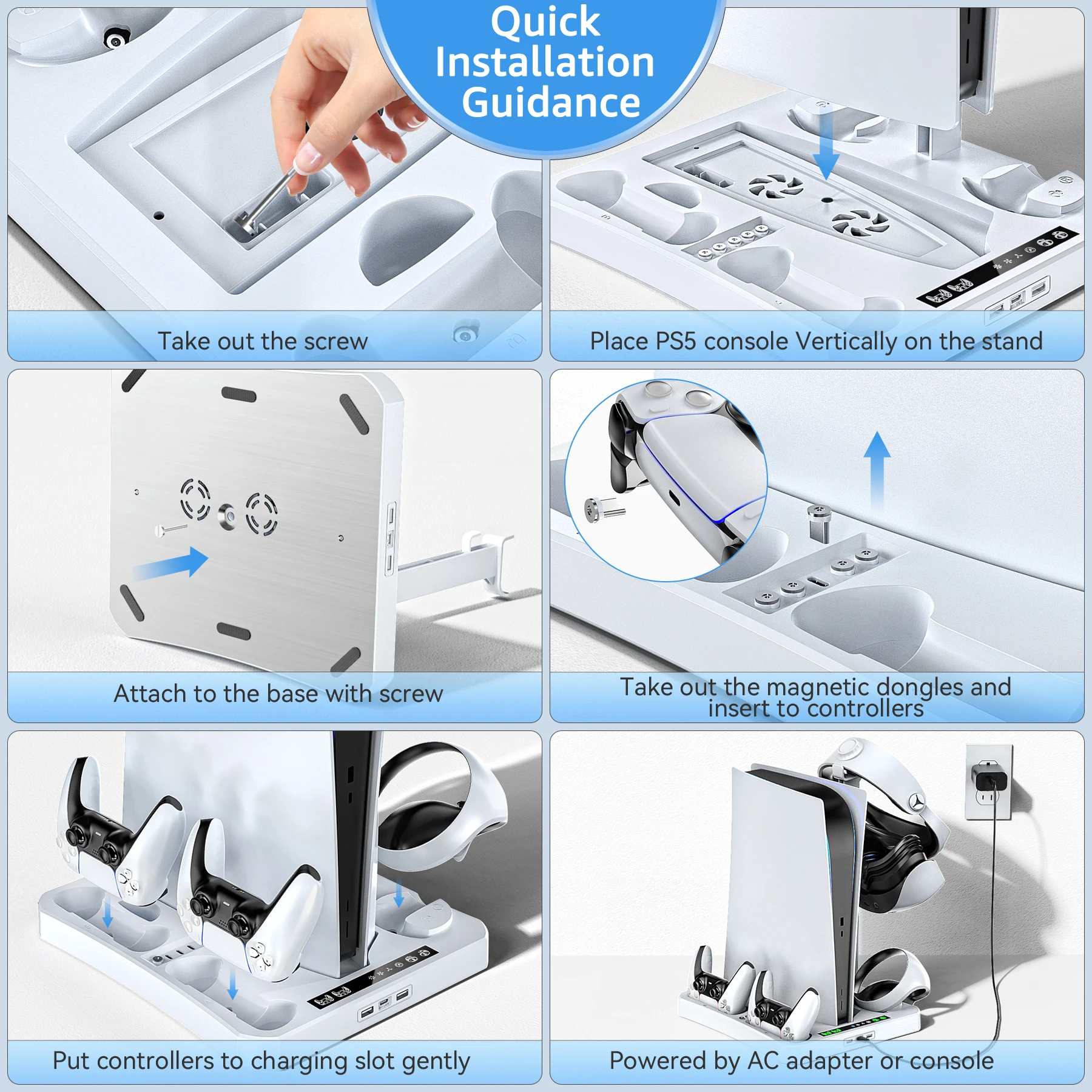 Quick Installation Guidance

Take out the screw

Place PS5 console Vertically on the stand

Attach to the base with screw

Take out the magnetic dongles and insert to controllers

Put controllers to charging slot gently

Powered by AC adapter or console