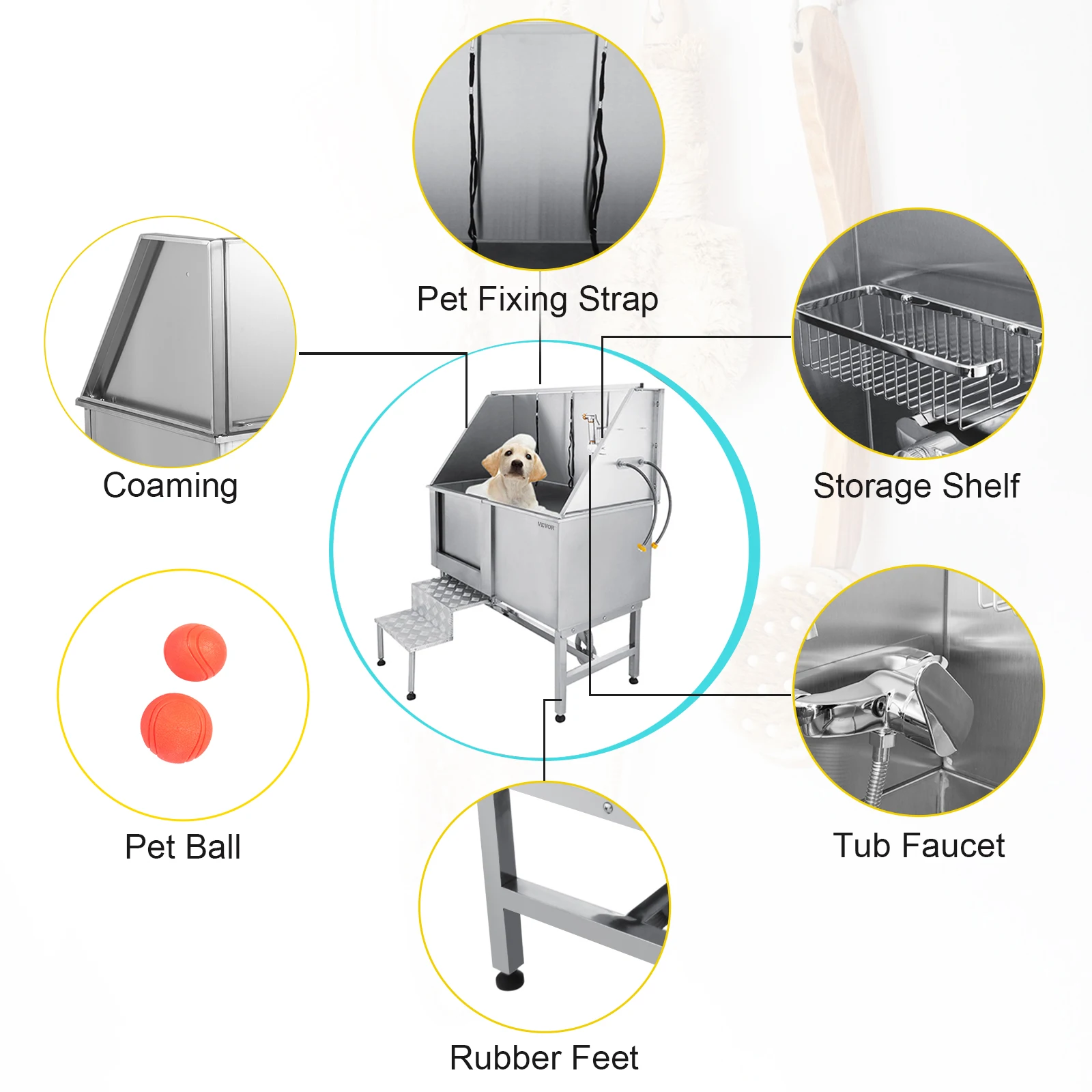 Pet Fixing Strap

Coaming

Storage Shelf

VEVOR

Pet Ball

Tub Faucet

Rubber Feet