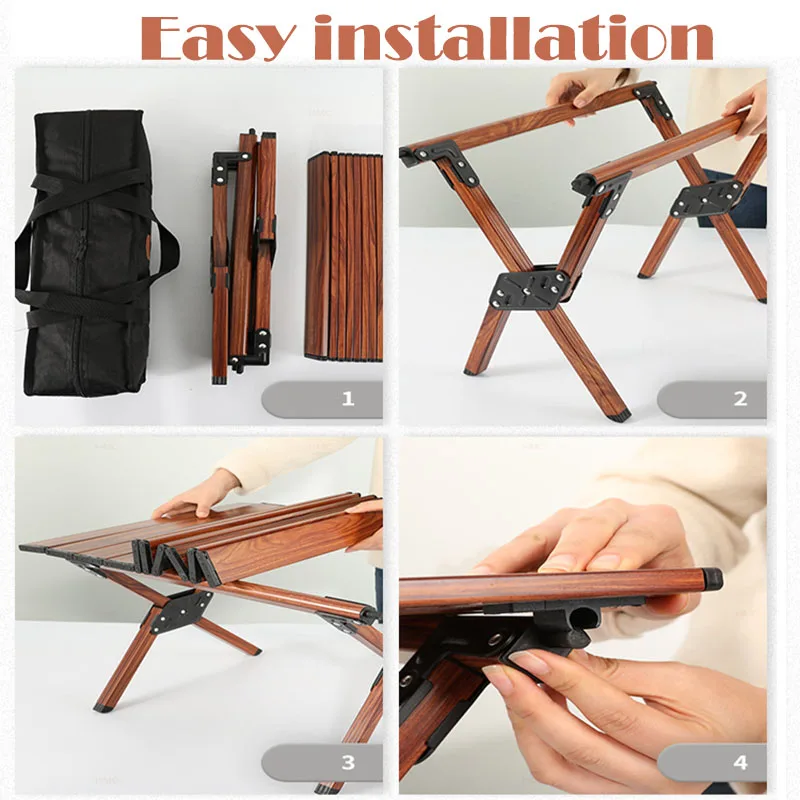 Easy installation

1

2

3

4