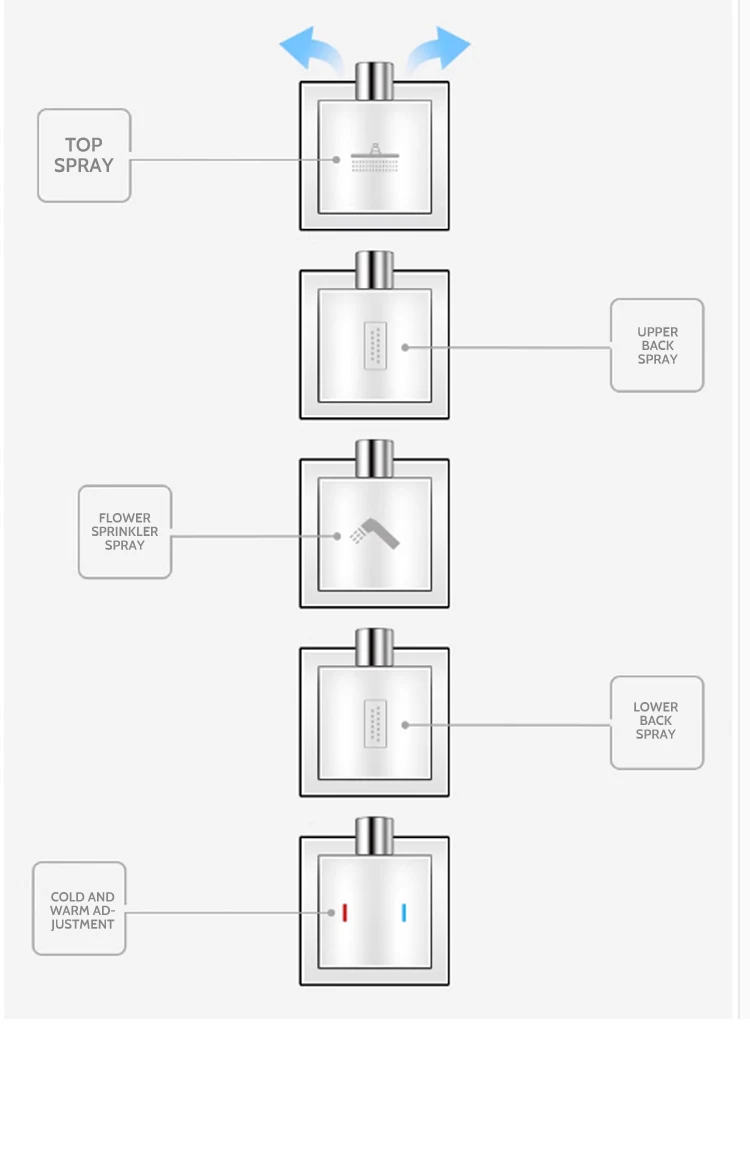 TOP SPRAY

UPPER BACK SPRAY

FLOWER SPRINKLER SPRAY

LOWER BACK SPRAY

COLD AND WARM ADJUSTMENT