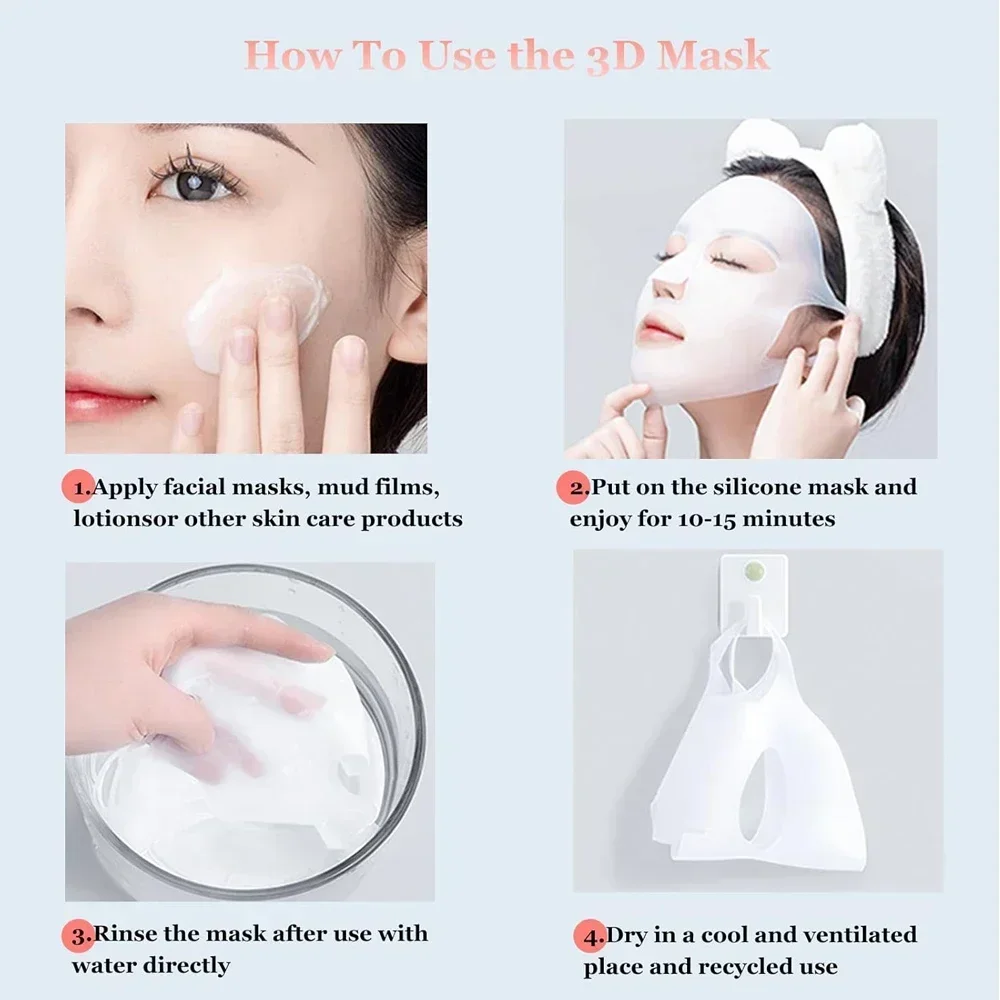 How To Use the 3D Mask

1.Apply facial masks, mud films, lotionsor other skin care products

2.Put on the silicone mask and enjoy for 10-15 minutes

3.Rinse the mask after use with water directly

4.Dry in a cool and ventilated place and recycled use