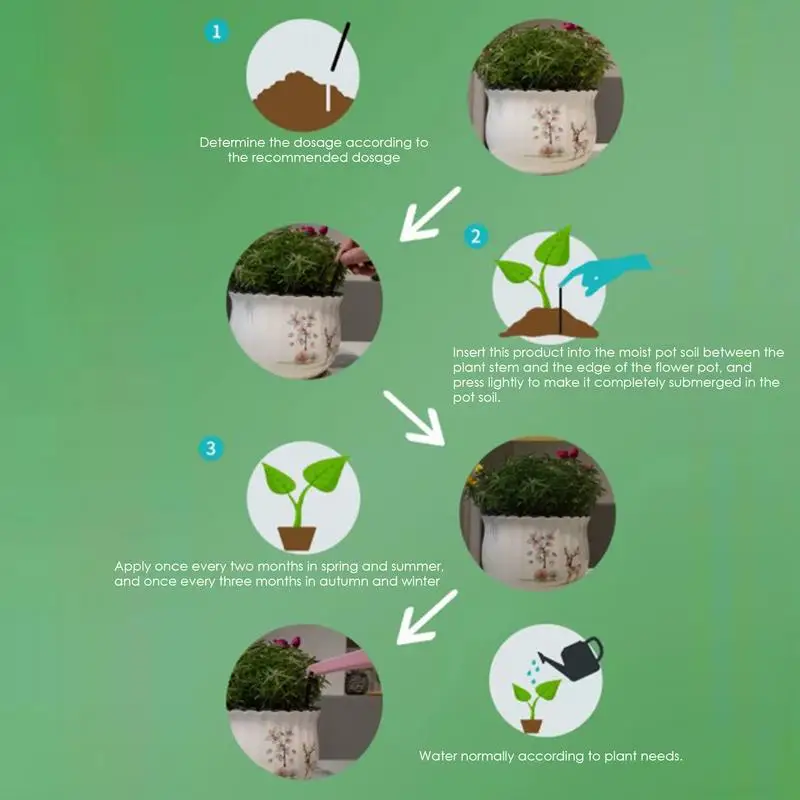 1

Determine the dosage according to the recommended dosage

2

Insert this product into the moist pot soil between the plant stem and the edge of the flower pot, and press lightly to make it completely submerged in the pot soil.

3

Apply once every two months in spring and summer, and once every three months in autumn and winter

Water normally according to plant needs.