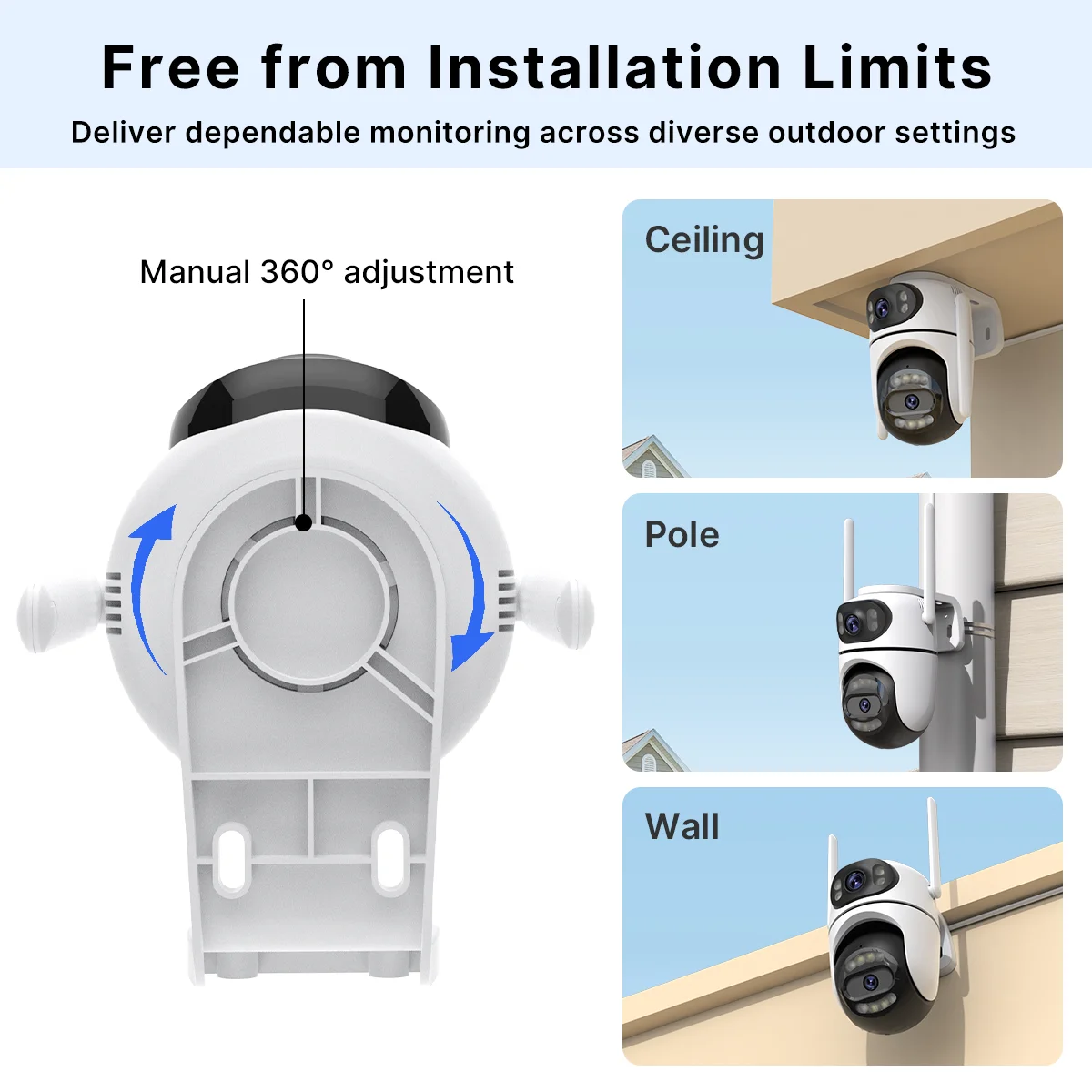 Free from Installation Limits
Deliver dependable monitoring across diverse outdoor settings

Manual 360° adjustment

Ceiling

Pole

Wall