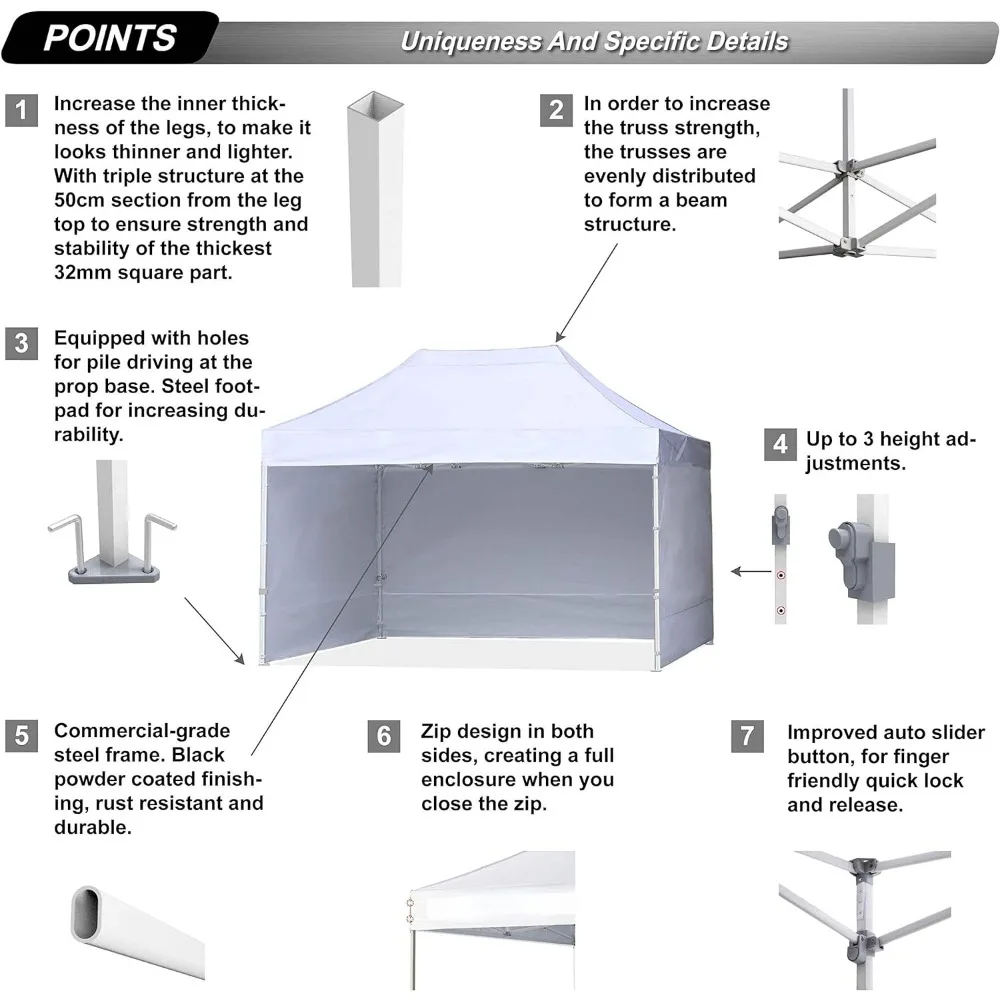 POINTS

Uniqueness And Specific Details

1 Increase the inner thickness of the legs, to make it looks thinner and lighter. With triple structure at the 50cm section from the leg top to ensure strength and stability of the thickest 32mm square part.

2 In order to increase the truss strength, the trusses are evenly distributed to form a beam structure.

3 Equipped with holes for pile driving at the prop base. Steel footpad for increasing durability.

4 Up to 3 height adjustments.

5 Commercial-grade steel frame. Black powder coated finishing, rust resistant and durable.

6 Zip design in both sides, creating a full enclosure when you close the zip.

7 Improved auto slider button, for finger friendly quick lock and release.