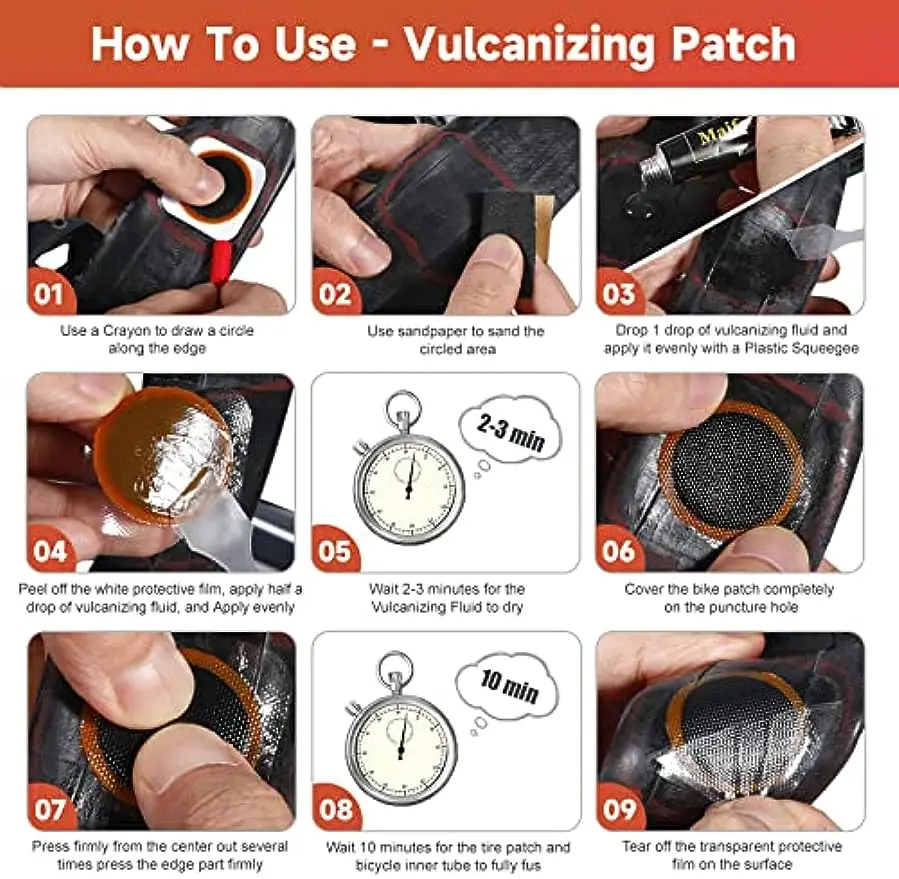 How To Use - Vulcanizing Patch

01
Use a Crayon to draw a circle along the edge

02
Use sandpaper to sand the circled area

Maif
03
Drop 1 drop of vulcanizing fluid and apply it evenly with a Plastic Squeegee

04
Peel off the white protective film, apply half a drop of vulcanizing fluid, and Apply evenly

2-3 min
05
Wait 2-3 minutes for the Vulcanizing Fluid to dry

06
Cover the bike patch completely on the puncture hole

07
Press firmly from the center out several times press the edge part firmly

10 min
08
Wait 10 minutes for the tire patch and bicycle inner tube to fully fus

09
Tear off the transparent protective film on the surface