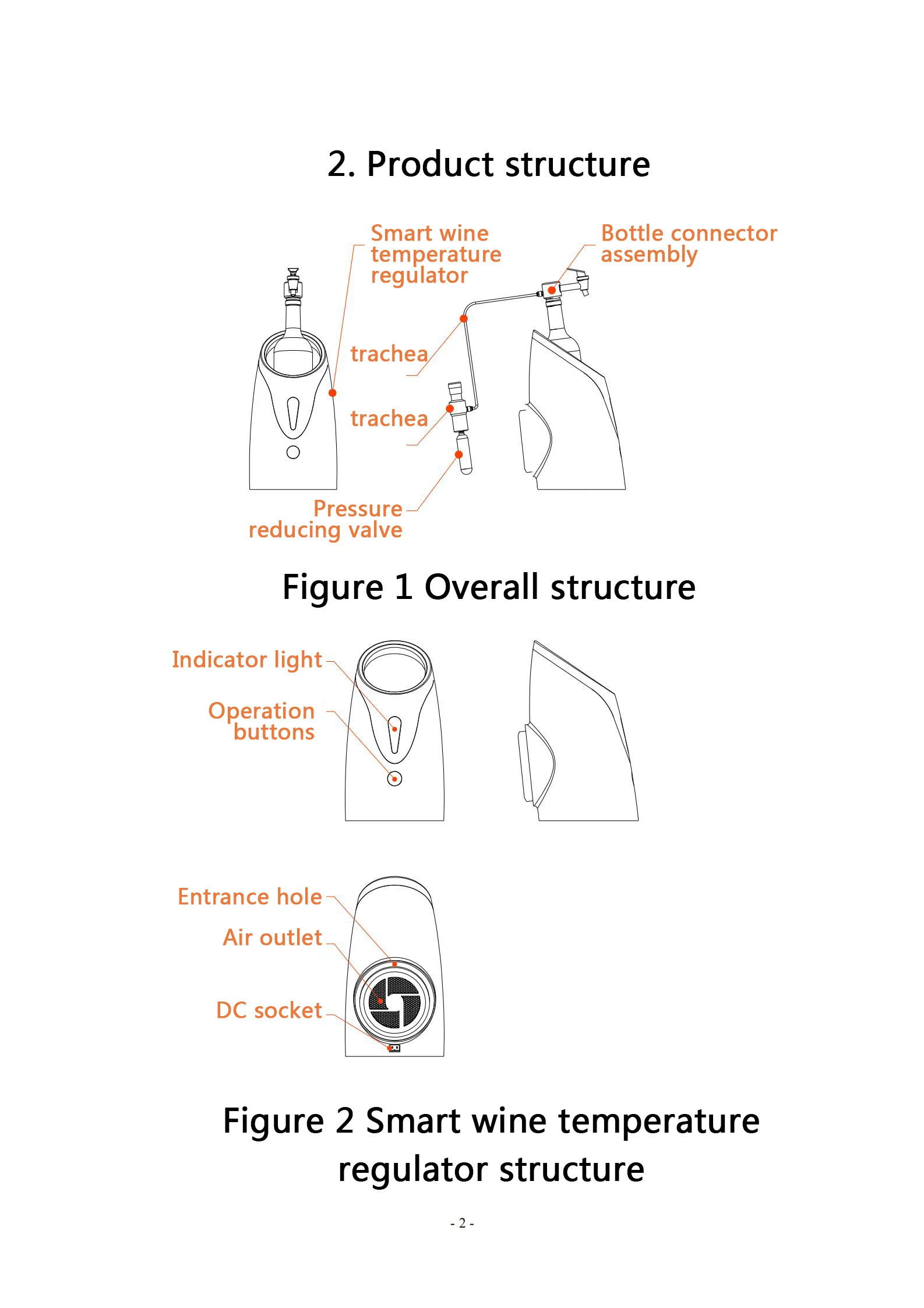 2. Product structure

Smart wine temperature regulator

Bottle connector assembly

trachea

trachea

Pressure reducing valve

Figure 1 Overall structure

Indicator light

Operation buttons

Entrance hole

Air outlet

DC socket

Figure 2 Smart wine temperature regulator structure

- 2 -