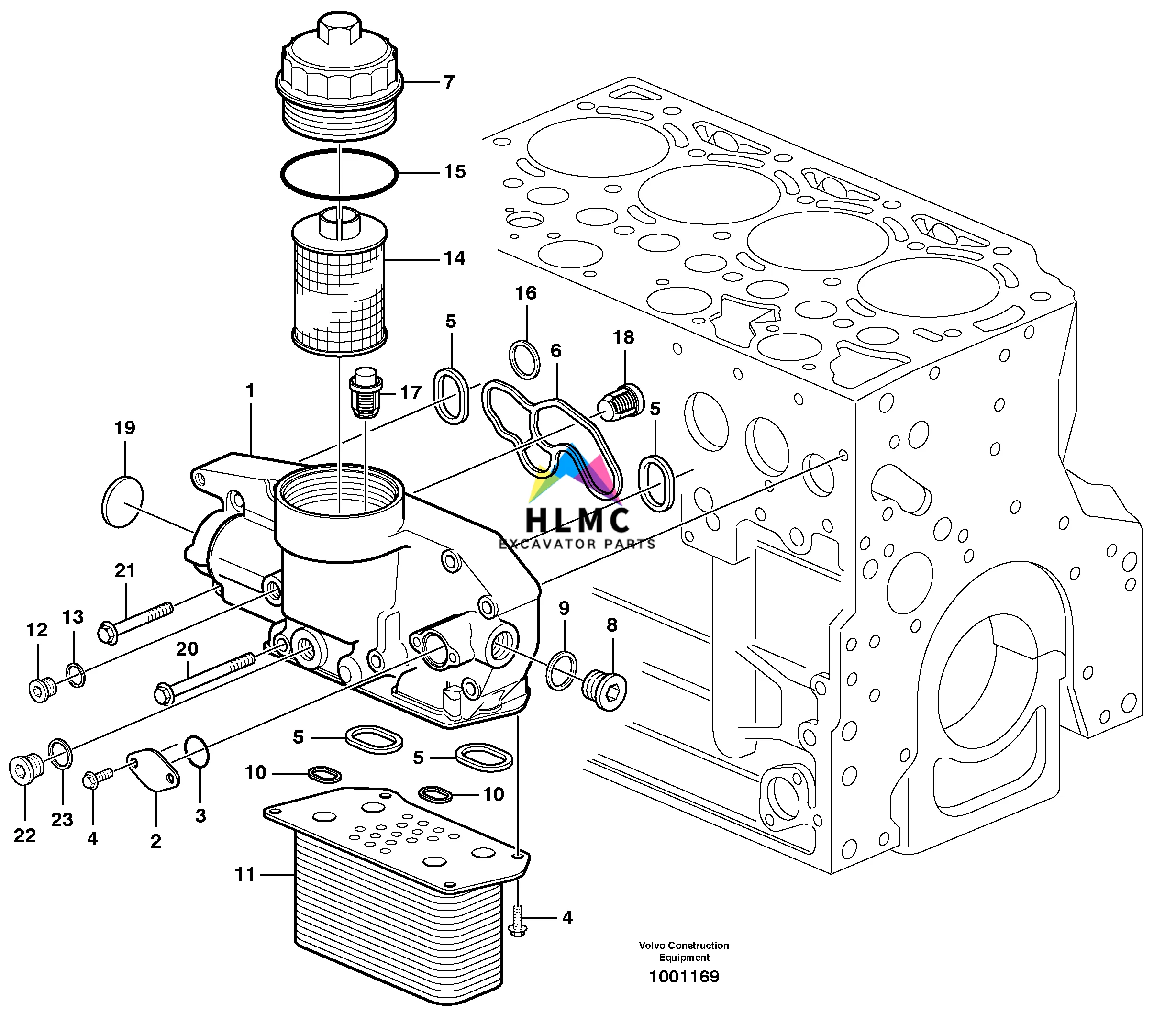 7
15
14
16
5
6
18
17
1
5
19
HLMC
EXCAVATOR PARTS
21
13
12
20
9
8
5
5
10
10
22
23
4
2
3
11
4
Volvo Construction Equipment
1001169