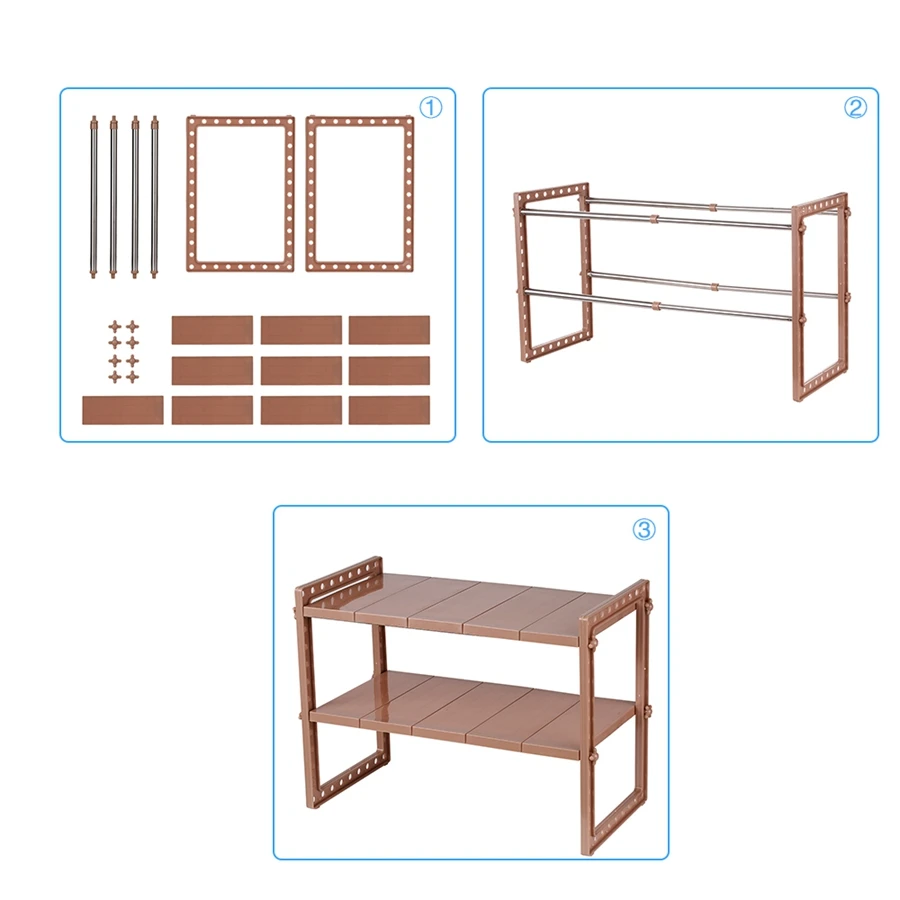 ①
②
③