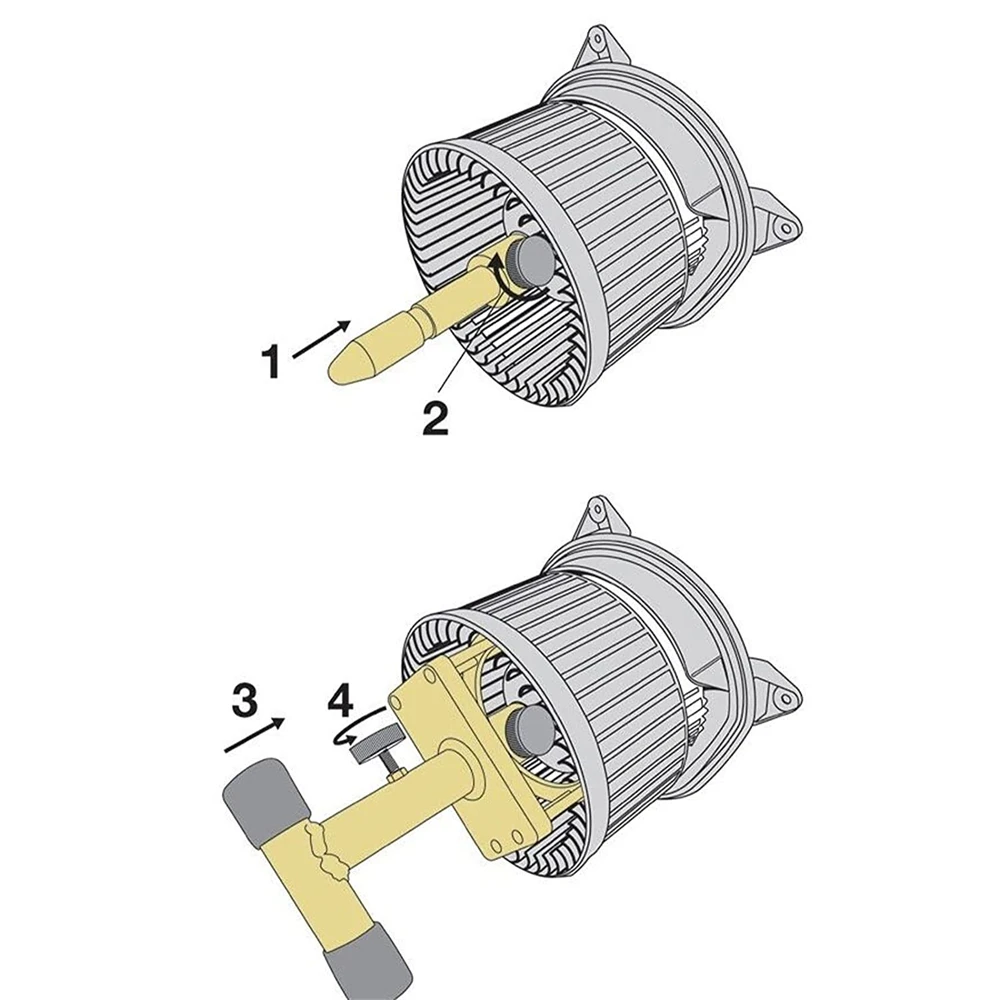 1
2
3
4