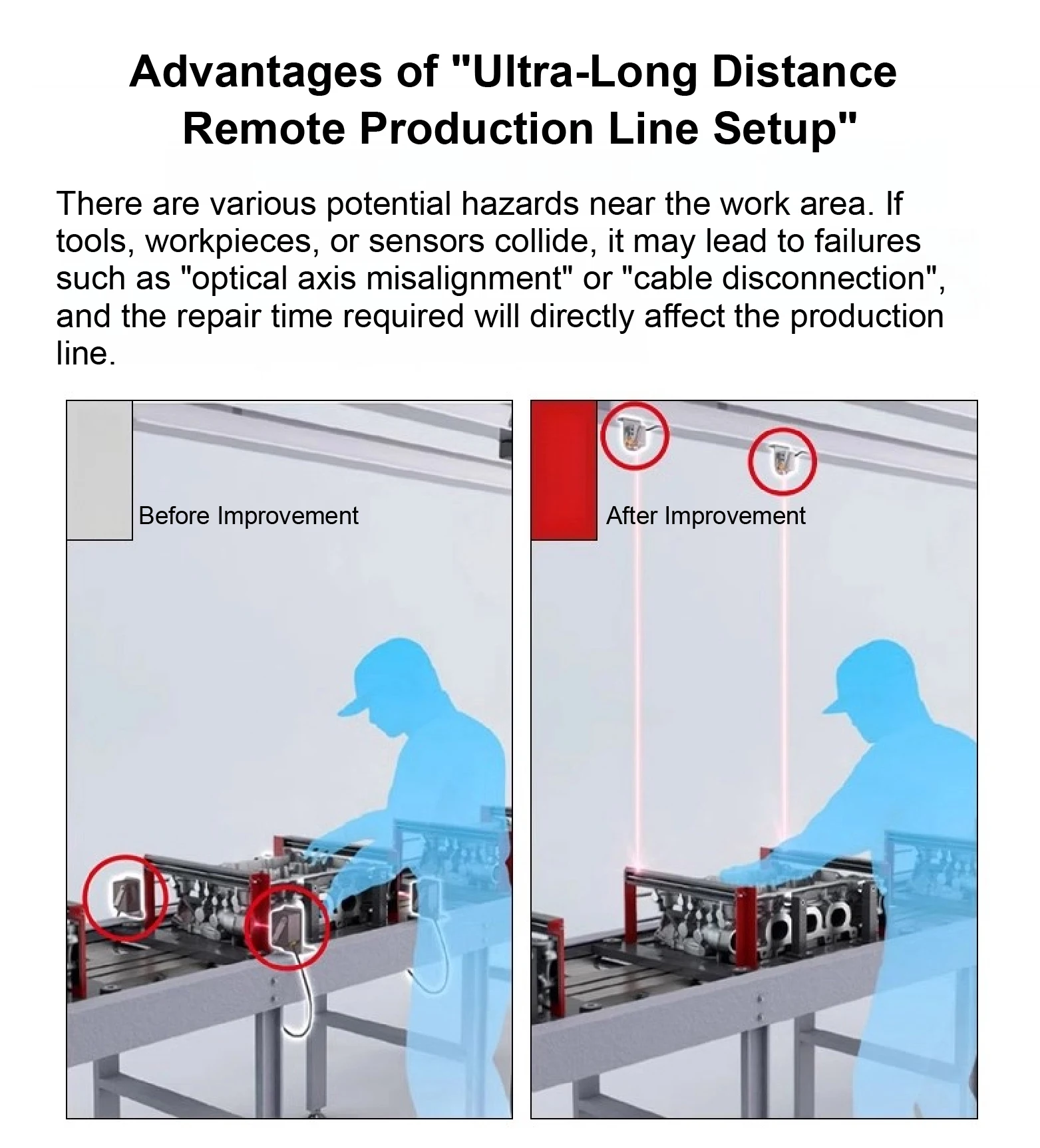 Advantages of "Ultra-Long Distance Remote Production Line Setup"

There are various potential hazards near the work area. If tools, workpieces, or sensors collide, it may lead to failures such as "optical axis misalignment" or "cable disconnection", and the repair time required will directly affect the production line.

Before Improvement

After Improvement