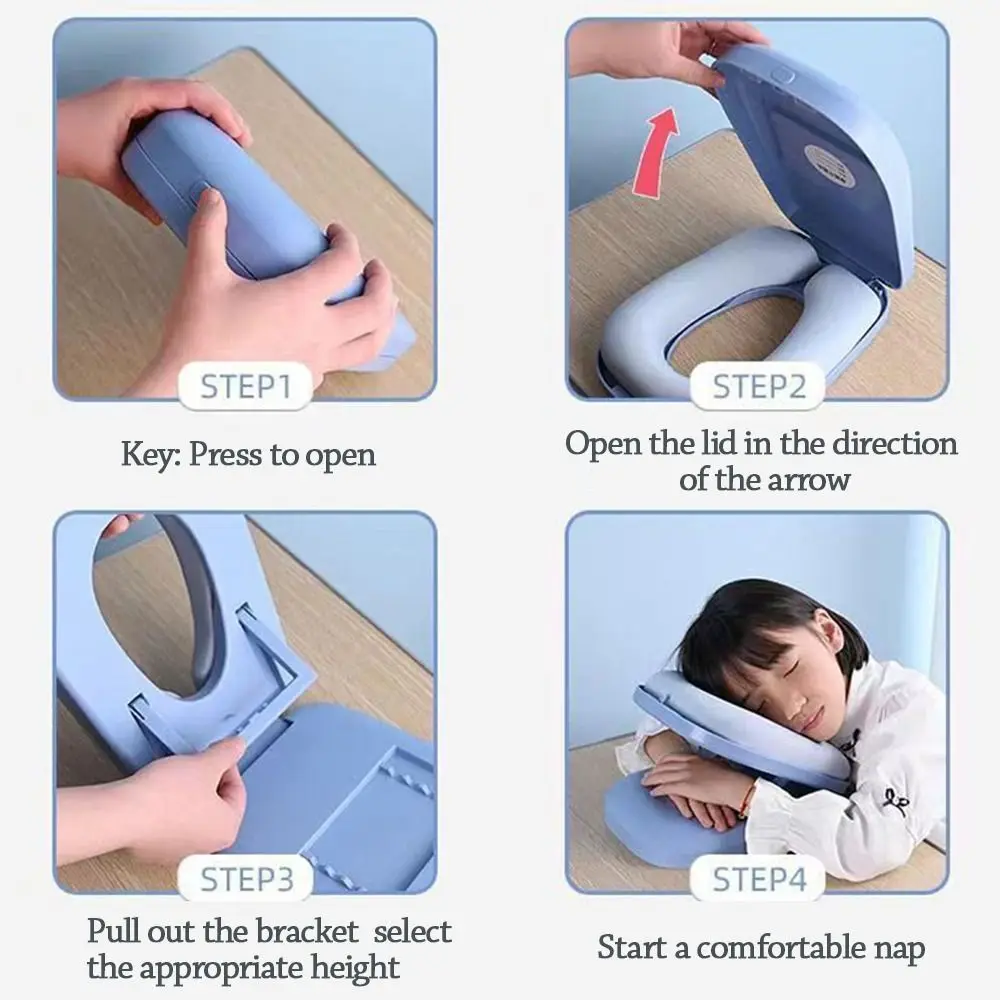 STEP1

Key: Press to open

STEP2

Open the lid in the direction of the arrow

STEP3

Pull out the bracket select the appropriate height

STEP4

Start a comfortable nap