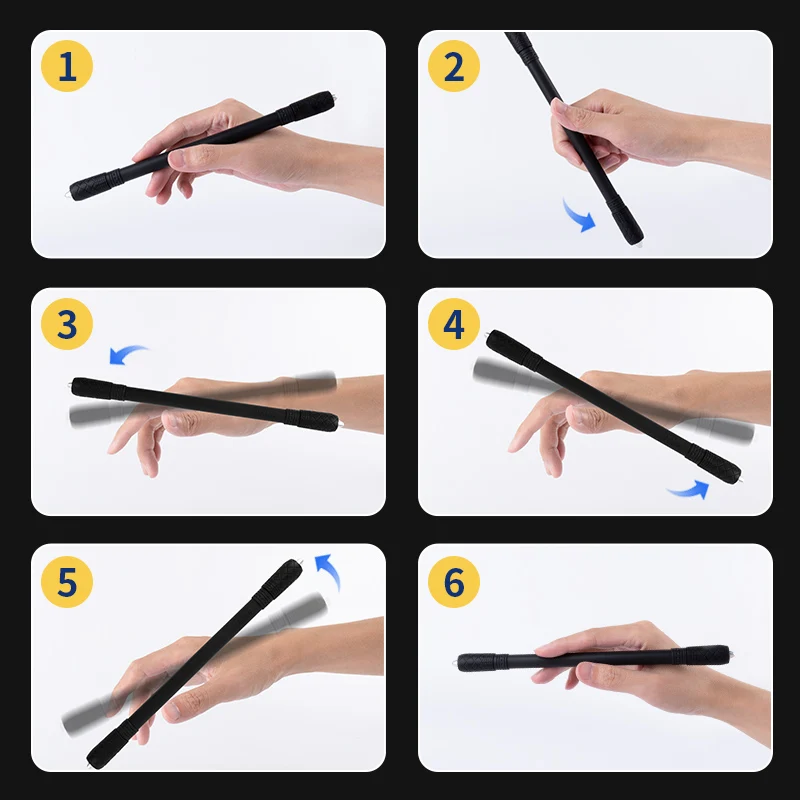 1

2

3

4

5

6