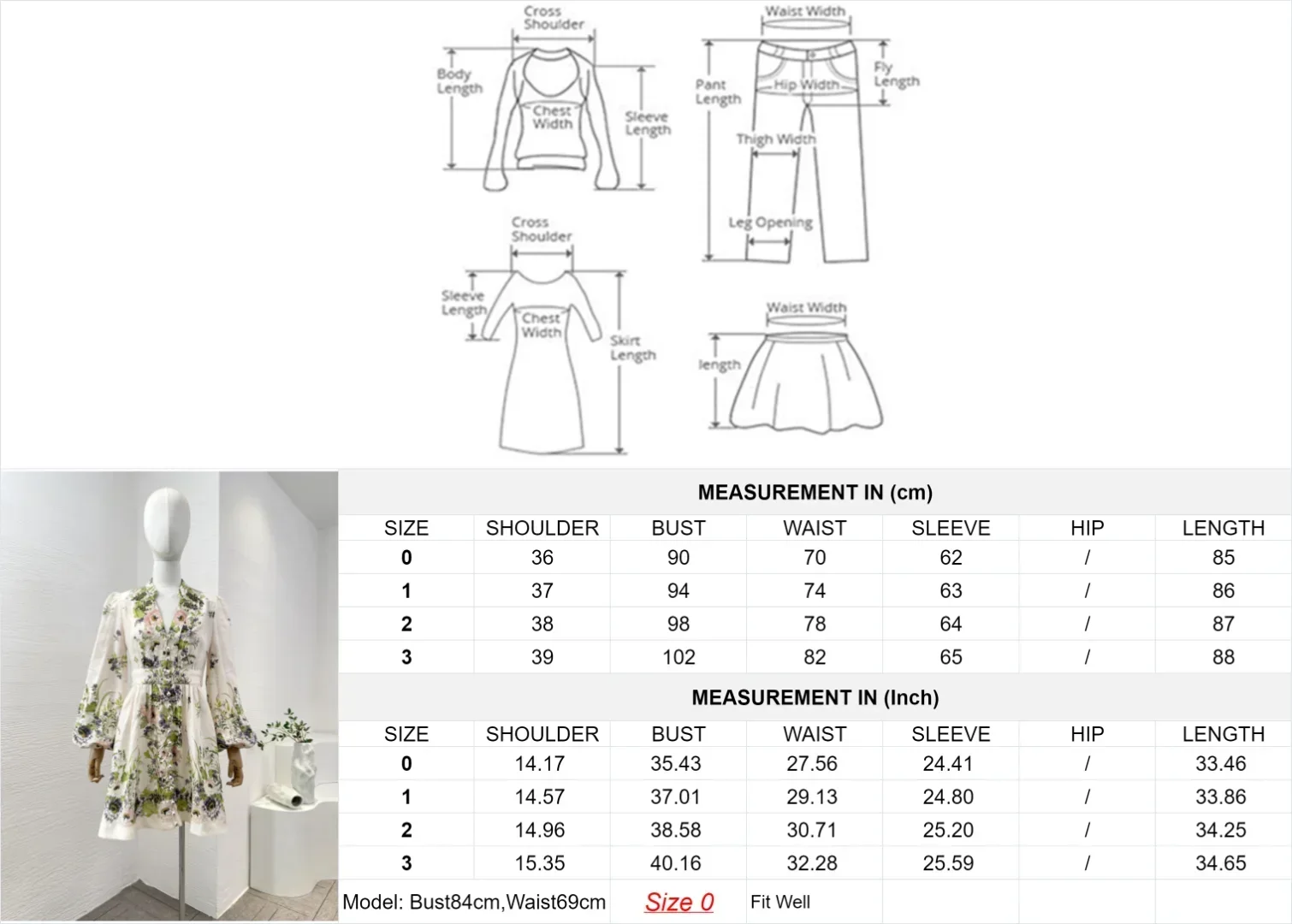 Cross Shoulder
Body Length
Chest Width
Sleeve Length

Waist Width
Pant Length
Hip Width
Fly Length
Thigh Width
Leg Opening

Cross Shoulder
Sleeve Length
Chest Width
Skirt Length

Waist Width
length

MEASUREMENT IN (cm)

| SIZE | SHOULDER | BUST | WAIST | SLEEVE | HIP | LENGTH |
|---|---|---|---|---|---|---|
| 0 | 36 | 90 | 70 | 62 | / | 85 |
| 1 | 37 | 94 | 74 | 63 | / | 86 |
| 2 | 38 | 98 | 78 | 64 | / | 87 |
| 3 | 39 | 102 | 82 | 65 | / | 88 |

MEASUREMENT IN (Inch)

| SIZE | SHOULDER | BUST | WAIST | SLEEVE | HIP | LENGTH |
|---|---|---|---|---|---|---|
| 0 | 14.17 | 35.43 | 27.56 | 24.41 | / | 33.46 |
| 1 | 14.57 | 37.01 | 29.13 | 24.80 | / | 33.86 |
| 2 | 14.96 | 38.58 | 30.71 | 25.20 | / | 34.25 |
| 3 | 15.35 | 40.16 | 32.28 | 25.59 | / | 34.65 |

Model: Bust84cm,Waist69cm Size 0 Fit Well