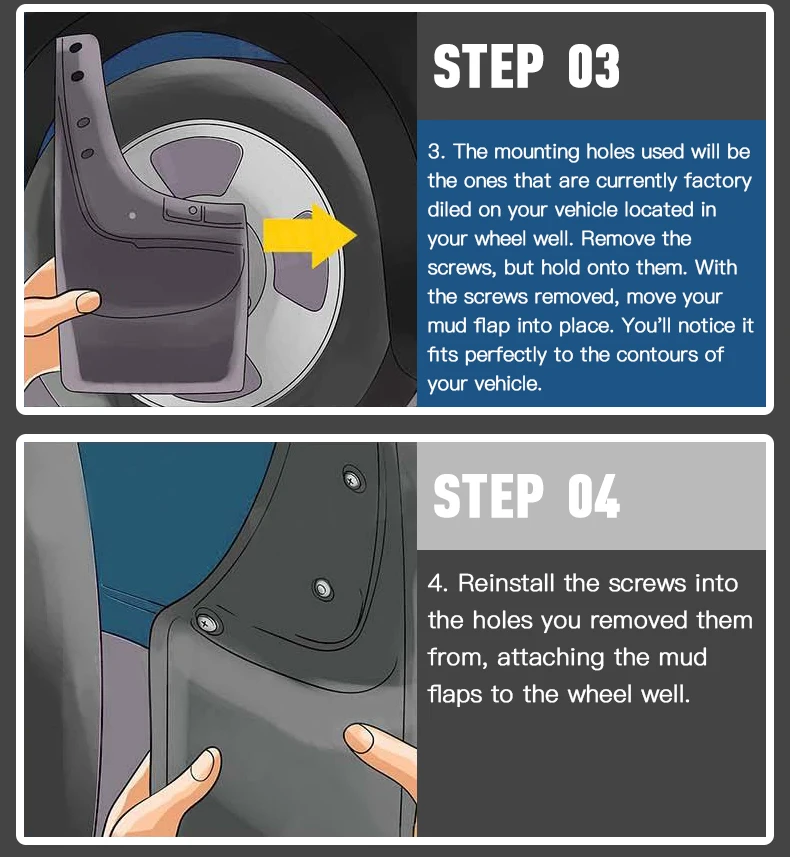 STEP 03

3. The mounting holes used will be the ones that are currently factory diled on your vehicle located in your wheel well. Remove the screws, but hold onto them. With the screws removed, move your mud flap into place. You'll notice it fits perfectly to the contours of your vehicle.

STEP 04

4. Reinstall the screws into the holes you removed them from, attaching the mud flaps to the wheel well.