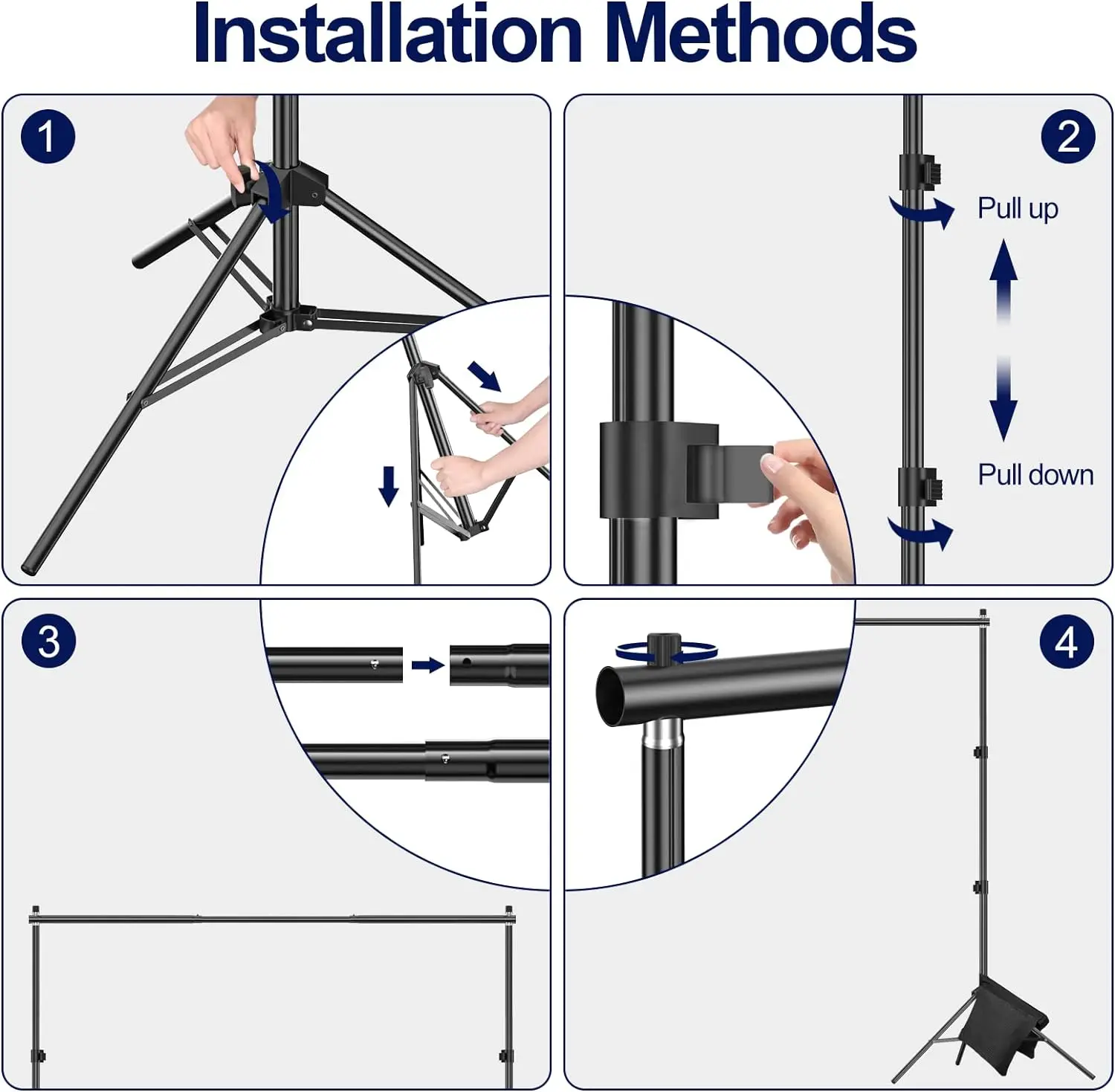 Installation Methods

1

2

Pull up

Pull down

3

4