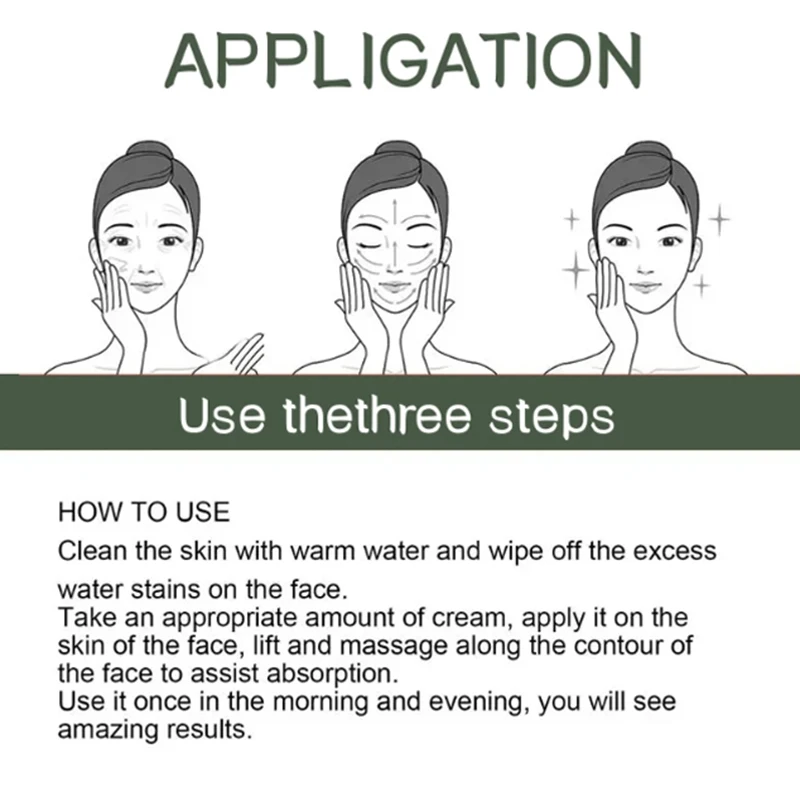 APPLIGATION

Use thethree steps

HOW TO USE
Clean the skin with warm water and wipe off the excess water stains on the face.
Take an appropriate amount of cream, apply it on the skin of the face, lift and massage along the contour of the face to assist absorption.
Use it once in the morning and evening, you will see amazing results.