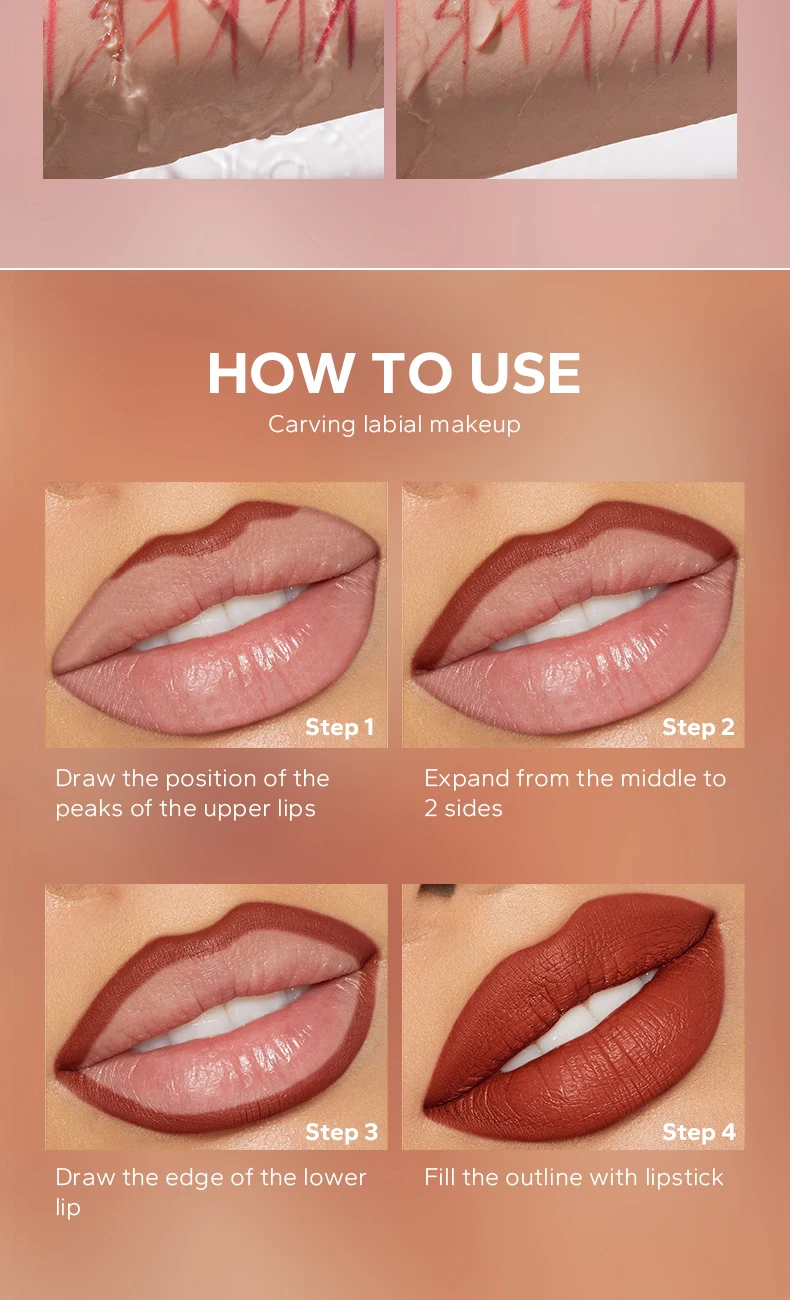 HOW TO USE
Carving labial makeup

Step 1
Draw the position of the peaks of the upper lips

Step 2
Expand from the middle to 2 sides

Step 3
Draw the edge of the lower lip

Step 4
Fill the outline with lipstick