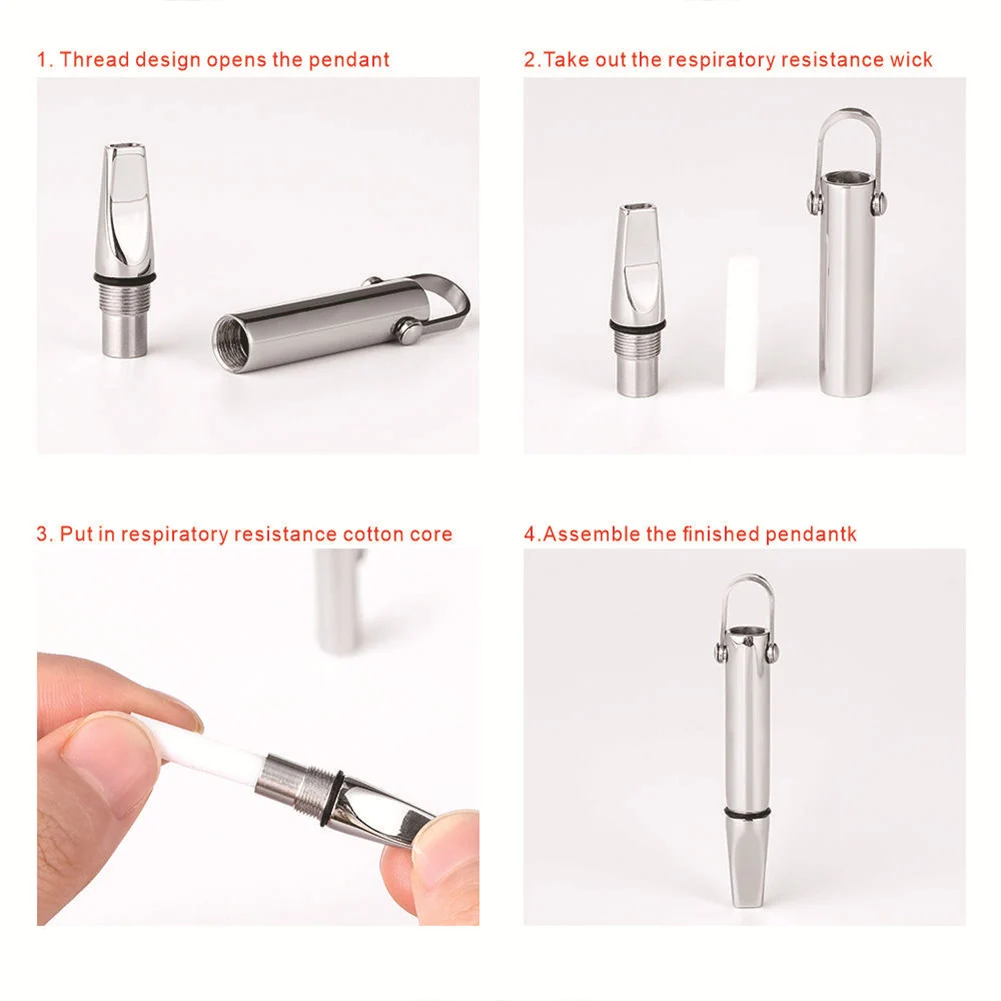 1. Thread design opens the pendant

2.Take out the respiratory resistance wick

3. Put in respiratory resistance cotton core

4.Assemble the finished pendantk