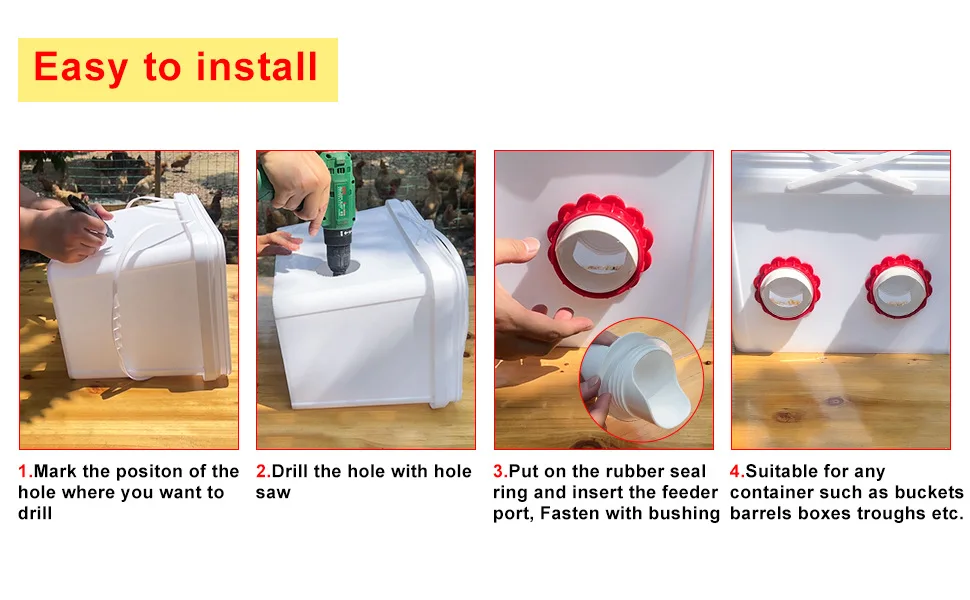 Easy to install

1.Mark the positon of the hole where you want to drill

2.Drill the hole with hole saw

3.Put on the rubber seal ring and insert the feeder port, Fasten with bushing

4.Suitable for any container such as buckets barrels boxes troughs etc.