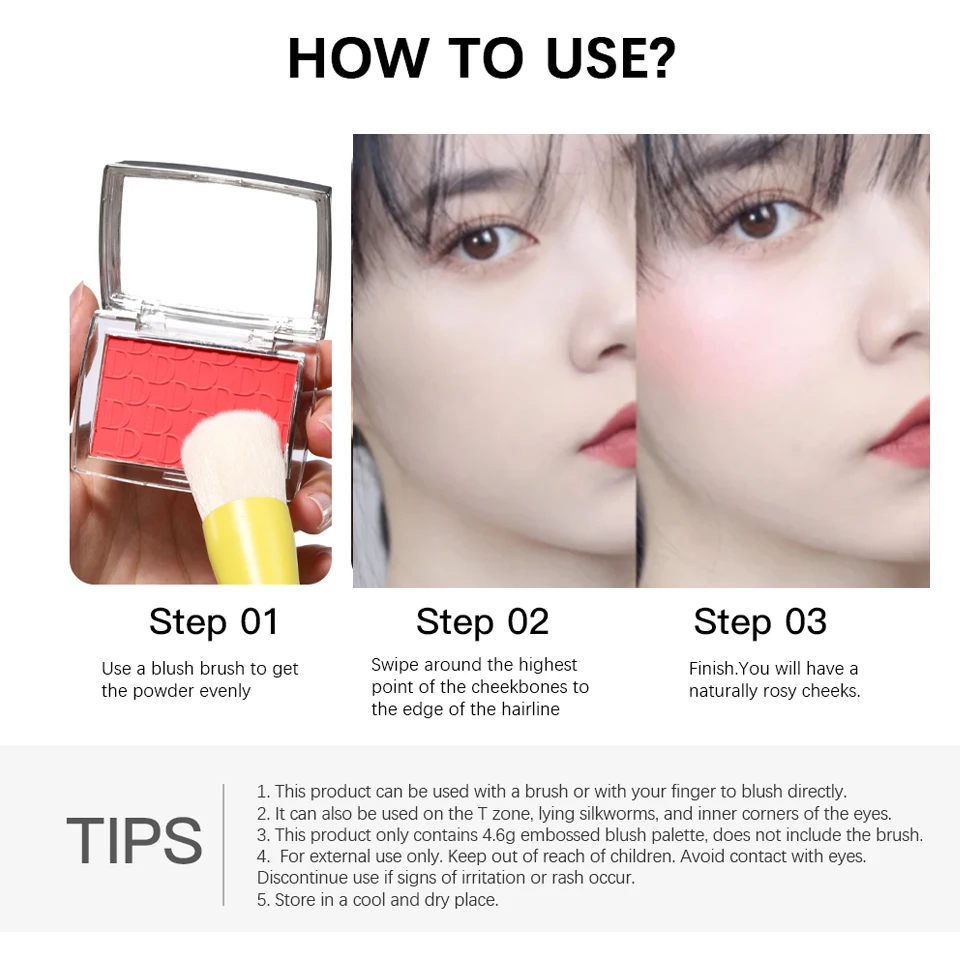 HOW TO USE?

Step 01
Use a blush brush to get the powder evenly

Step 02
Swipe around the highest point of the cheekbones to the edge of the hairline

Step 03
Finish.You will have a naturally rosy cheeks.

TIPS

1. This product can be used with a brush or with your finger to blush directly.
2. It can also be used on the T zone, lying silkworms, and inner corners of the eyes.
3. This product only contains 4.6g embossed blush palette, does not include the brush.
4. For external use only. Keep out of reach of children. Avoid contact with eyes. Discontinue use if signs of irritation or rash occur.
5. Store in a cool and dry place.