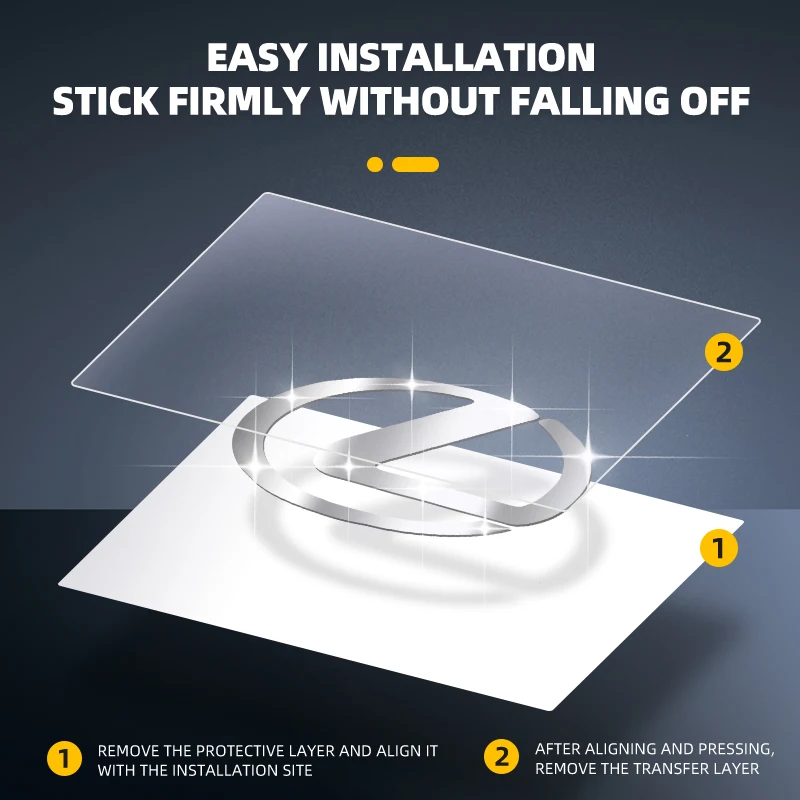 EASY INSTALLATION
STICK FIRMLY WITHOUT FALLING OFF

2

1

1 REMOVE THE PROTECTIVE LAYER AND ALIGN IT WITH THE INSTALLATION SITE

2 AFTER ALIGNING AND PRESSING, REMOVE THE TRANSFER LAYER