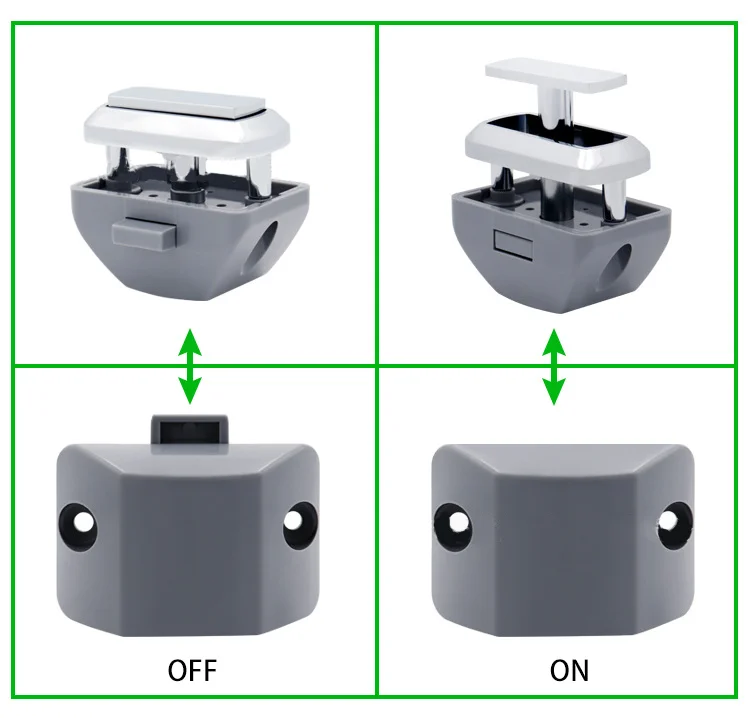 OFF

ON