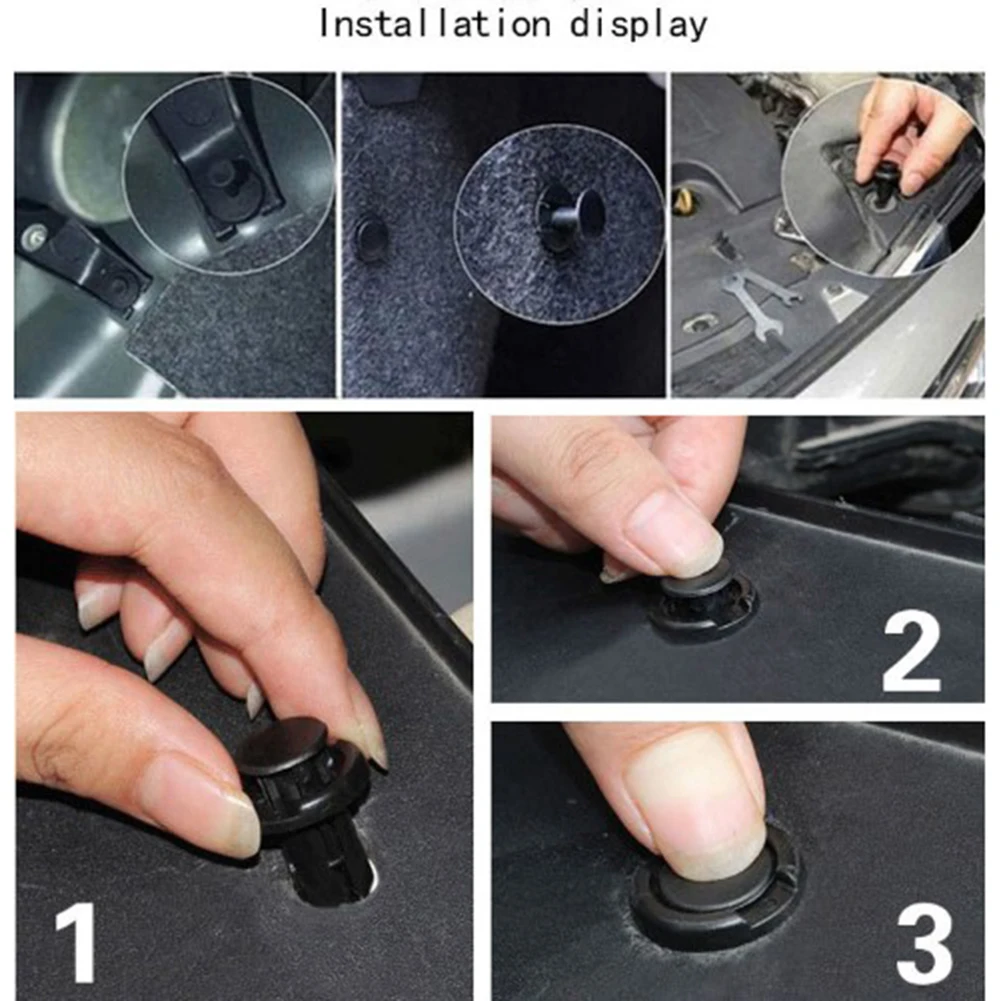 Installation display

1

2

3