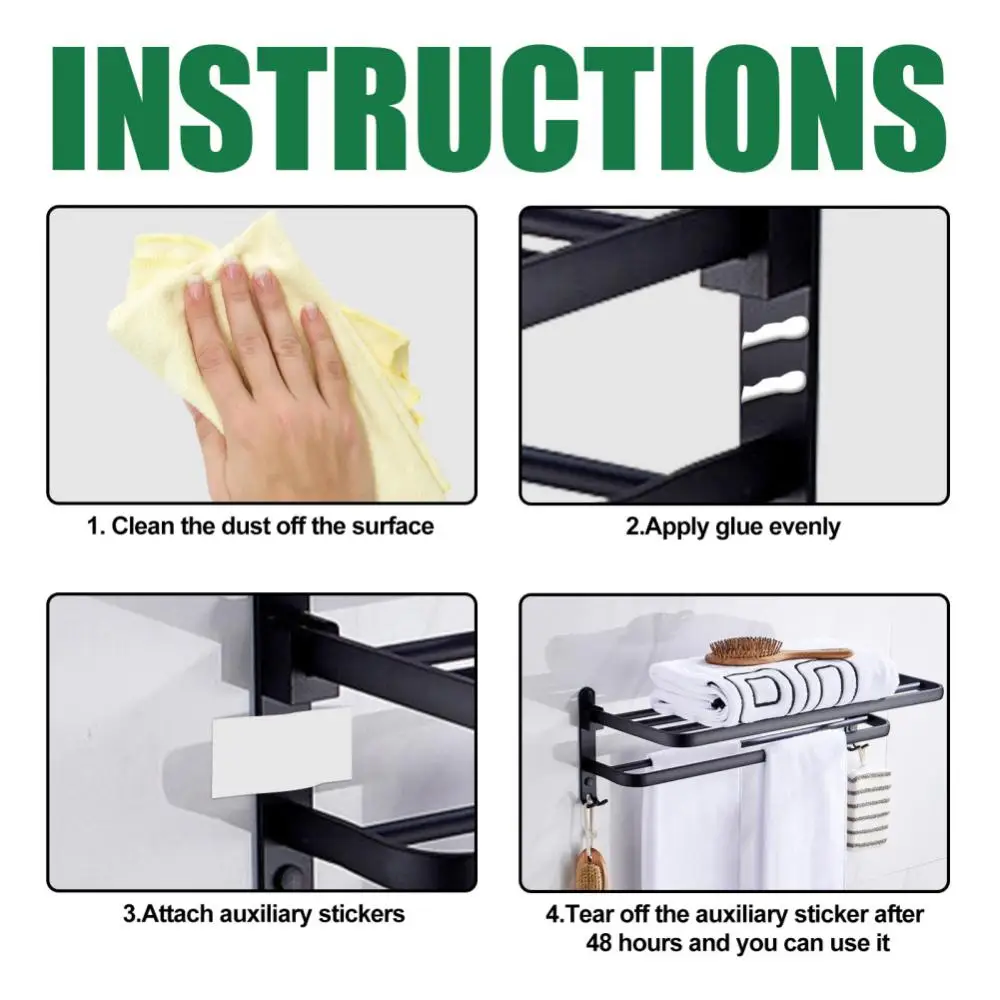 INSTRUCTIONS

1. Clean the dust off the surface

2.Apply glue evenly

3.Attach auxiliary stickers

4.Tear off the auxiliary sticker after 48 hours and you can use it