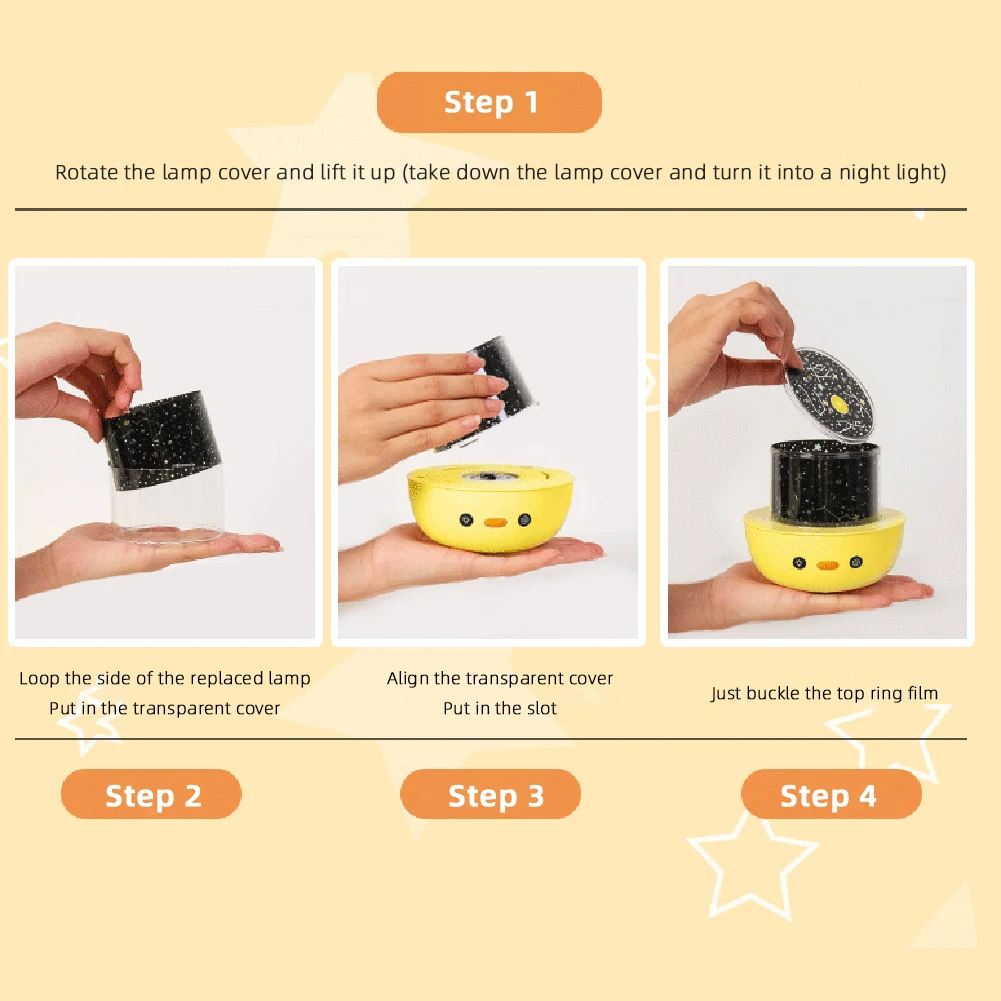 Step 1

Rotate the lamp cover and lift it up (take down the lamp cover and turn it into a night light)

Loop the side of the replaced lamp
Put in the transparent cover

Align the transparent cover
Put in the slot

Just buckle the top ring film

Step 2

Step 3

Step 4