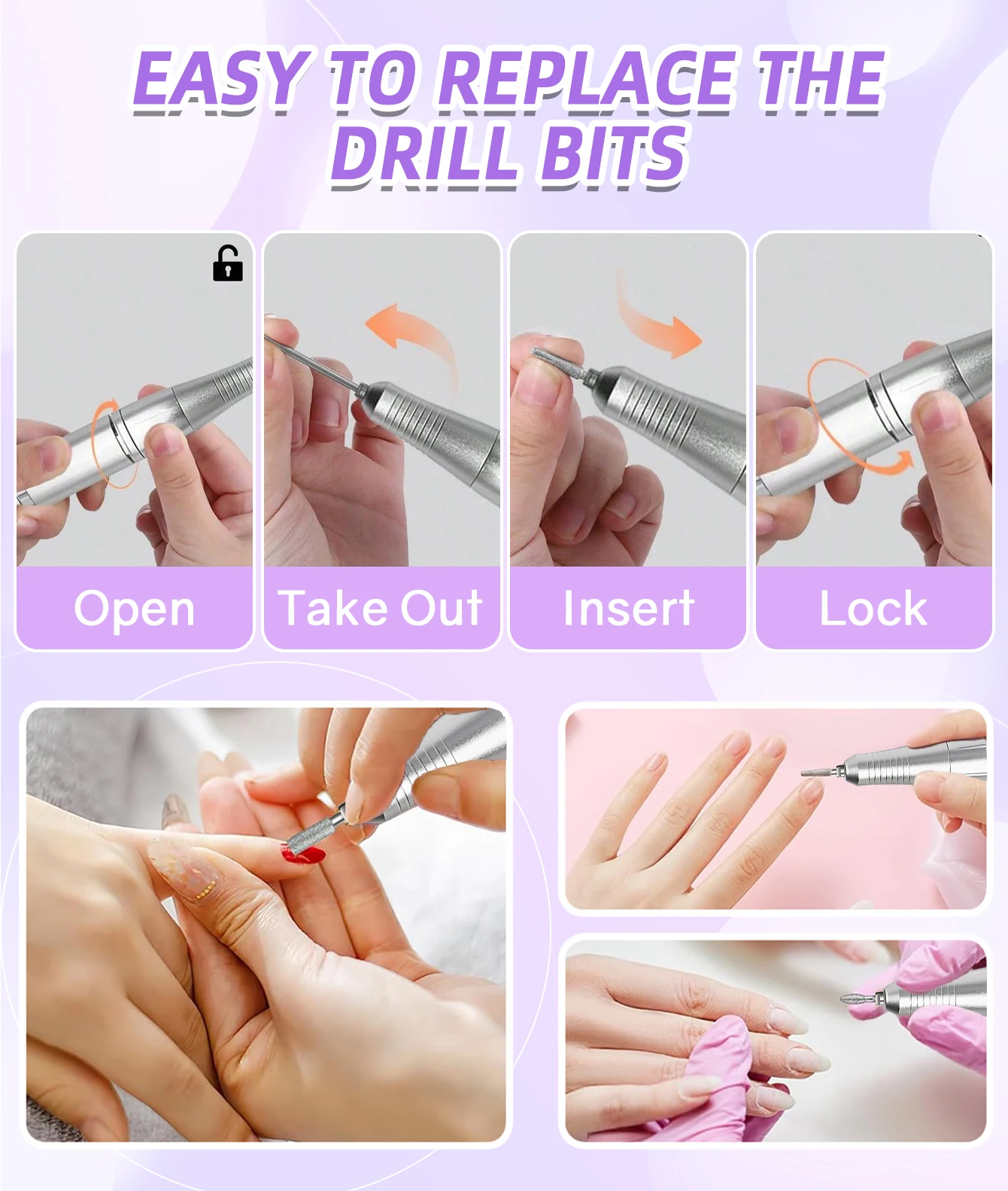 EASY TO REPLACE THE DRILL BITS

Open

Take Out

Insert

Lock