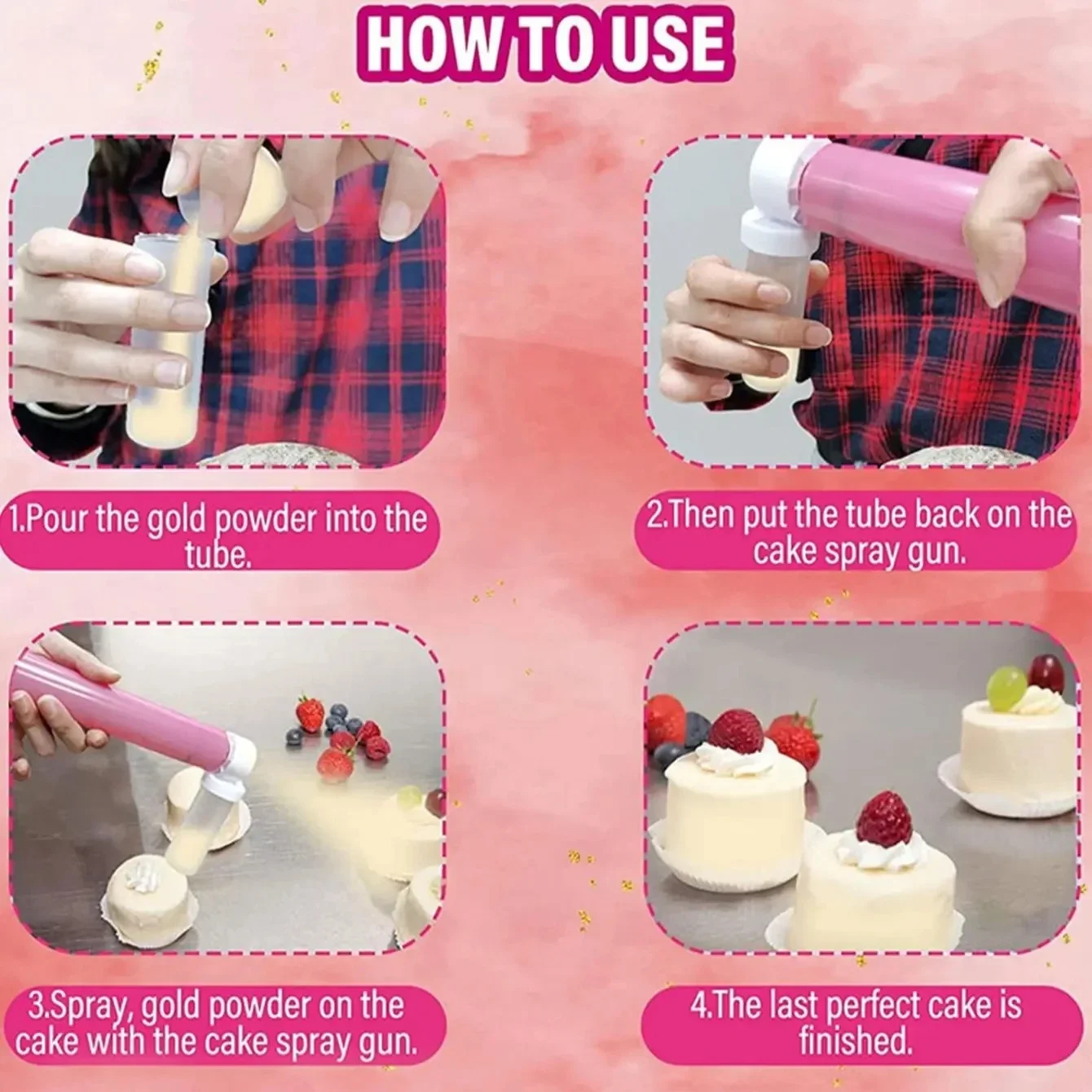 HOW TO USE

1.Pour the gold powder into the tube.

2.Then put the tube back on the cake spray gun.

3.Spray, gold powder on the cake with the cake spray gun.

4.The last perfect cake is finished.