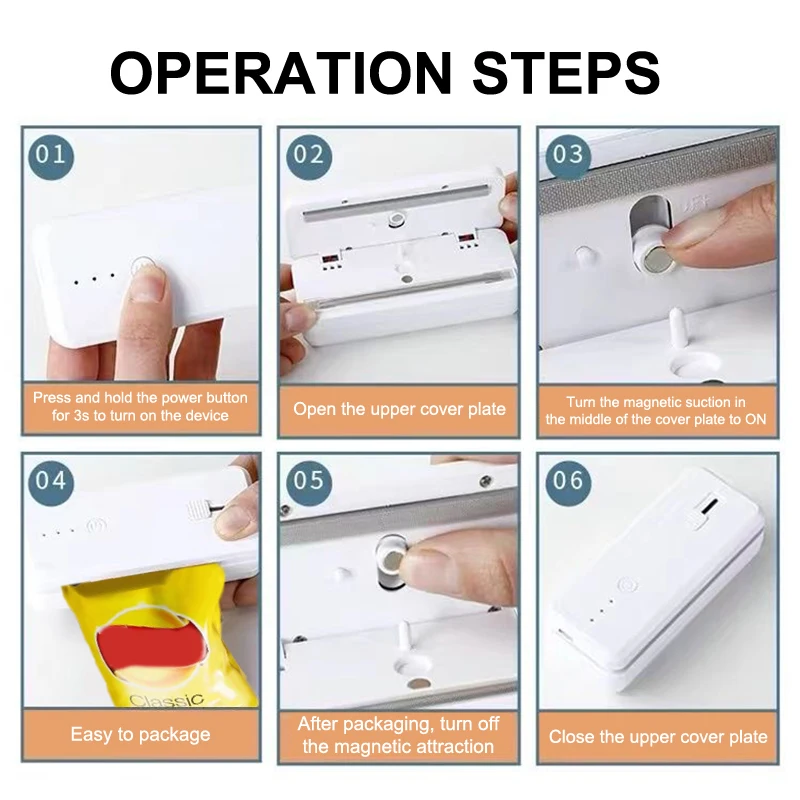 OPERATION STEPS

01

Press and hold the power button for 3s to turn on the device

02

Open the upper cover plate

03

OFF

Turn the magnetic suction in the middle of the cover plate to ON

04

Classic

Easy to package

05

After packaging, turn off the magnetic attraction

06

Close the upper cover plate