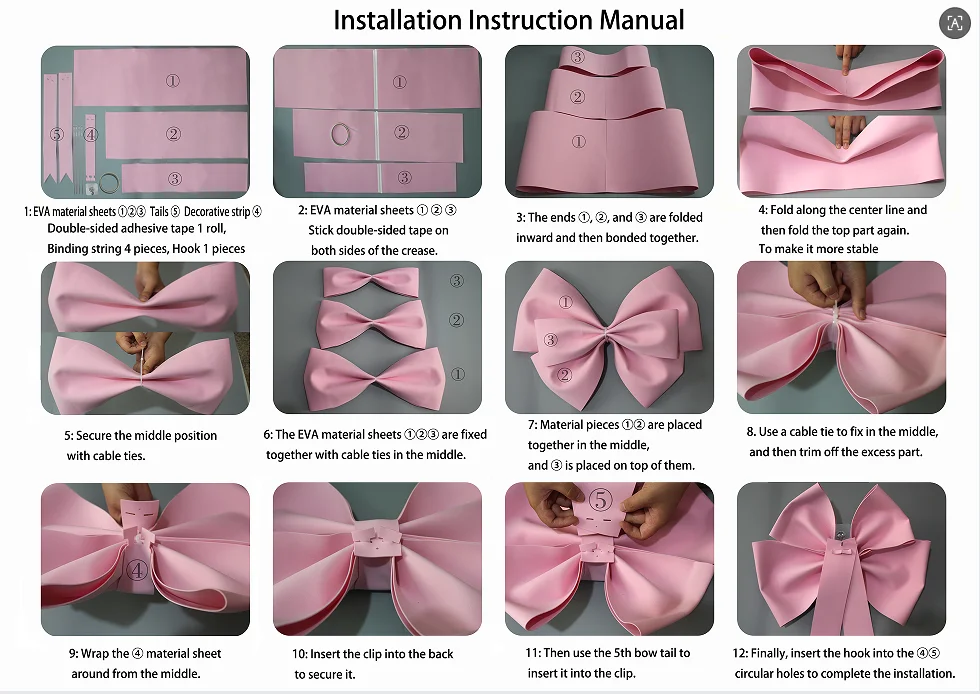 Installation Instruction Manual

①
⑤ ④ ②
③

1: EVA material sheets ①②③ Tails ⑤ Decorative strip ④
Double-sided adhesive tape 1 roll,
Binding string 4 pieces, Hook 1 pieces

①
②
③

2: EVA material sheets ① ② ③
Stick double-sided tape on
both sides of the crease.

③
②
①

3: The ends ①, ②, and ③ are folded inward and then bonded together.

4: Fold along the center line and then fold the top part again.
To make it more stable

5: Secure the middle position with cable ties.

③
②
①

6: The EVA material sheets ①②③ are fixed together with cable ties in the middle.

①
③
②

7: Material pieces ①② are placed together in the middle,
and ③ is placed on top of them.

8. Use a cable tie to fix in the middle, and then trim off the excess part.

④

9: Wrap the ④ material sheet around from the middle.

10: Insert the clip into the back to secure it.

⑤

11: Then use the 5th bow tail to insert it into the clip.

12: Finally, insert the hook into the ④⑤ circular holes to complete the installation.