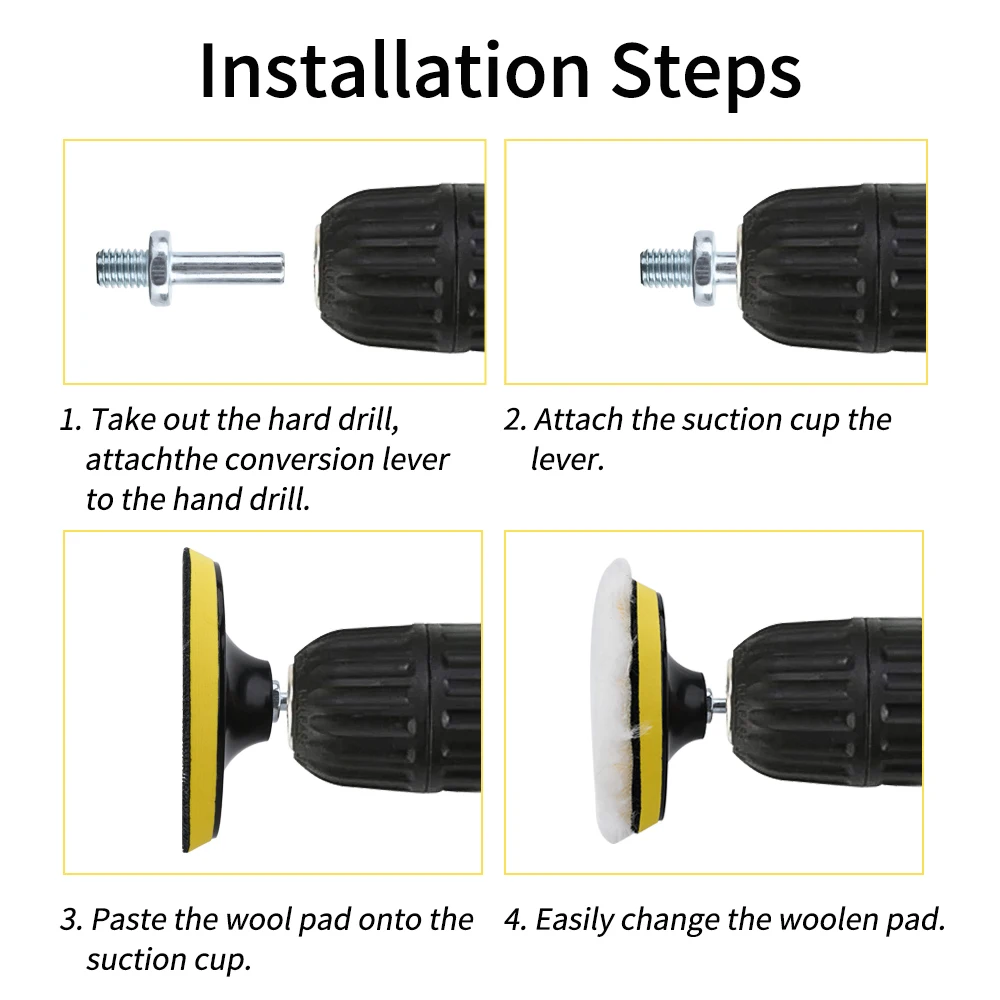 Installation Steps

1. Take out the hard drill, attachthe conversion lever to the hand drill.

2. Attach the suction cup the lever.

3. Paste the wool pad onto the suction cup.

4. Easily change the woolen pad.