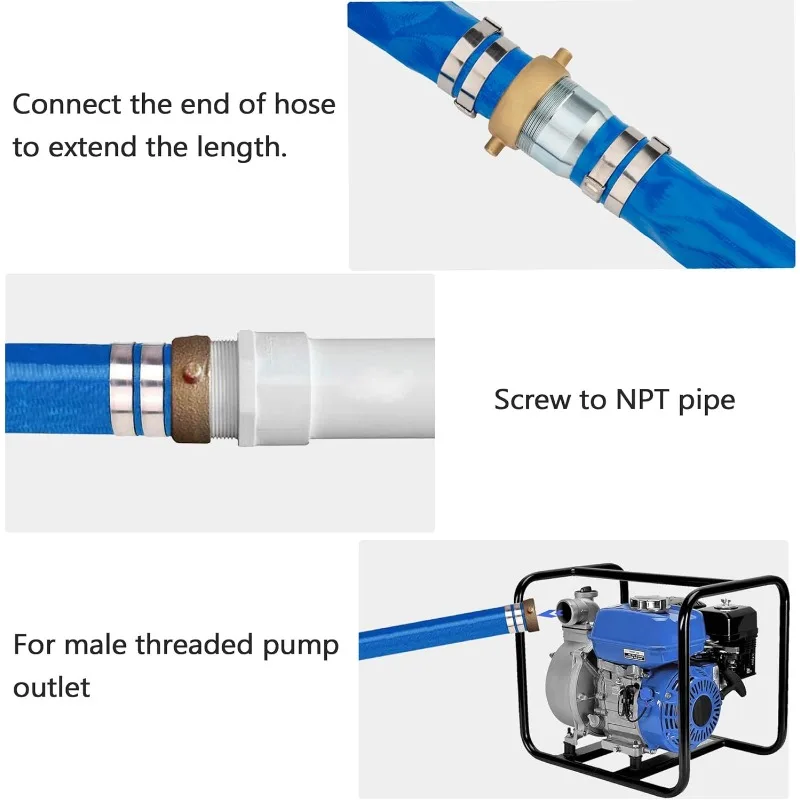 Connect the end of hose to extend the length.

Screw to NPT pipe

For male threaded pump outlet